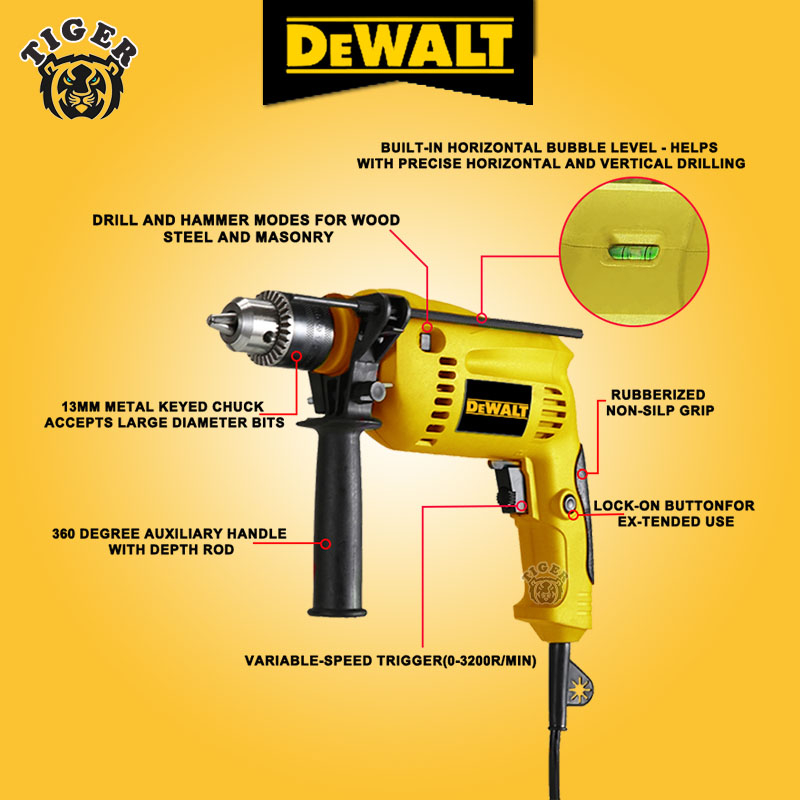 TIGER

DEWALT

BUILT-IN HORIZONTAL BUBBLE LEVEL - HELPS WITH PRECISE HORIZONTAL AND VERTICAL DRILLING

DRILL AND HAMMER MODES FOR WOOD STEEL AND MASONRY

13MM METAL KEYED CHUCK ACCEPTS LARGE DIAMETER BITS

DEWALT

RUBBERIZED NON-SILP GRIP

LOCK-ON BUTTONFOR EX-TENDED USE

360 DEGREE AUXILIARY HANDLE WITH DEPTH ROD

TIGER

VARIABLE-SPEED TRIGGER(0-3200R/MIN)