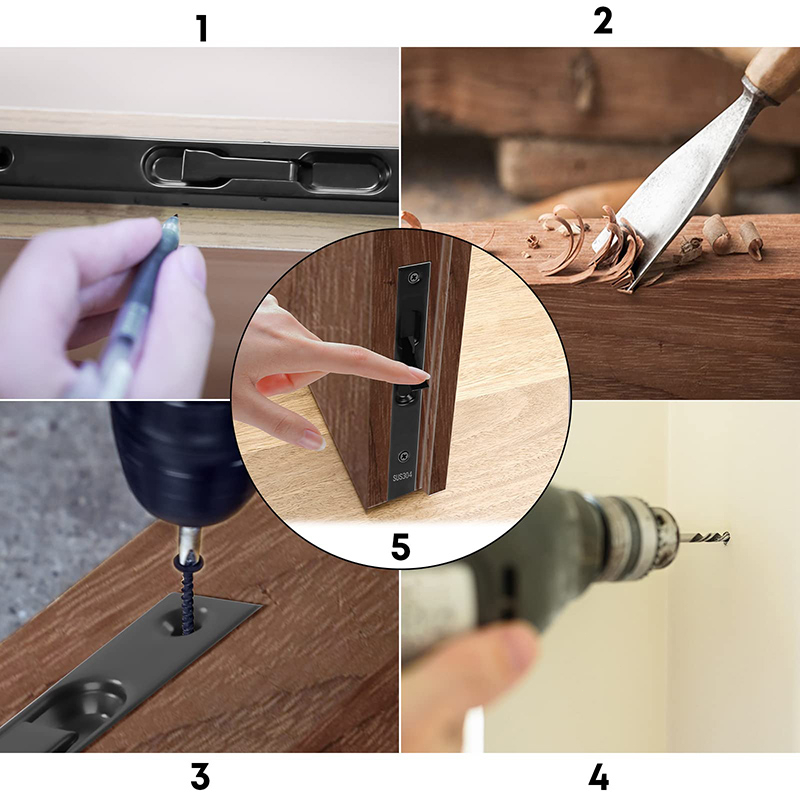 1
2
SUS304
5
3
4