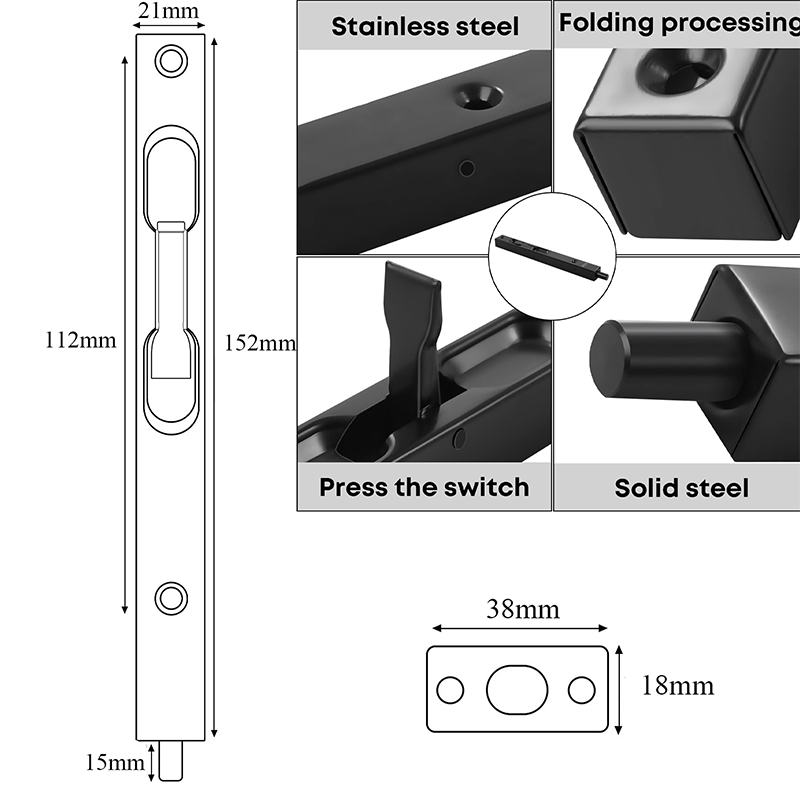 21mm

112mm

152mm

15mm

Stainless steel

Folding processing

Press the switch

Solid steel

38mm

18mm