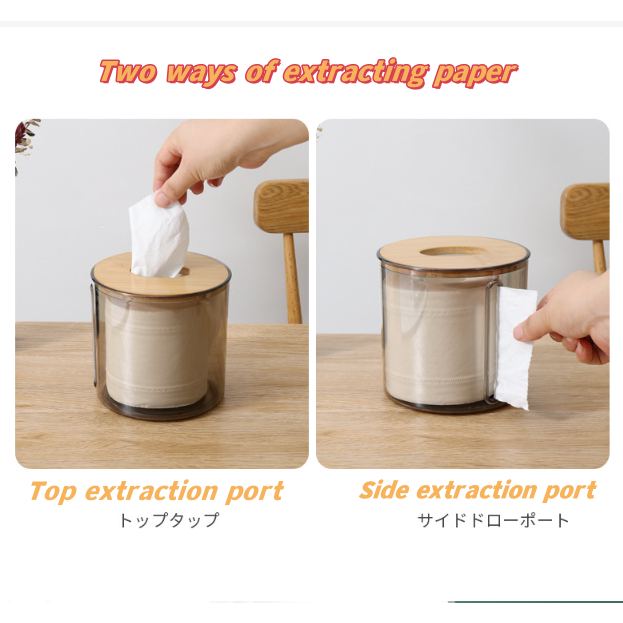 Two ways of extracting paper

Top extraction port
トップタップ

Side extraction port
サイドドローポート