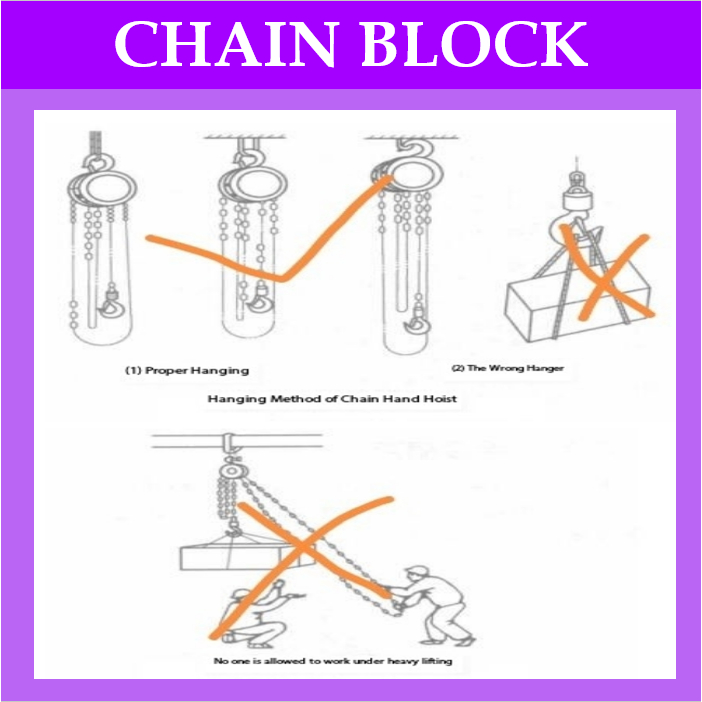 CHAIN BLOCK

(1) Proper Hanging

(2) The Wrong Hanger

Hanging Method of Chain Hand Hoist

No one is allowed to work under heavy lifting