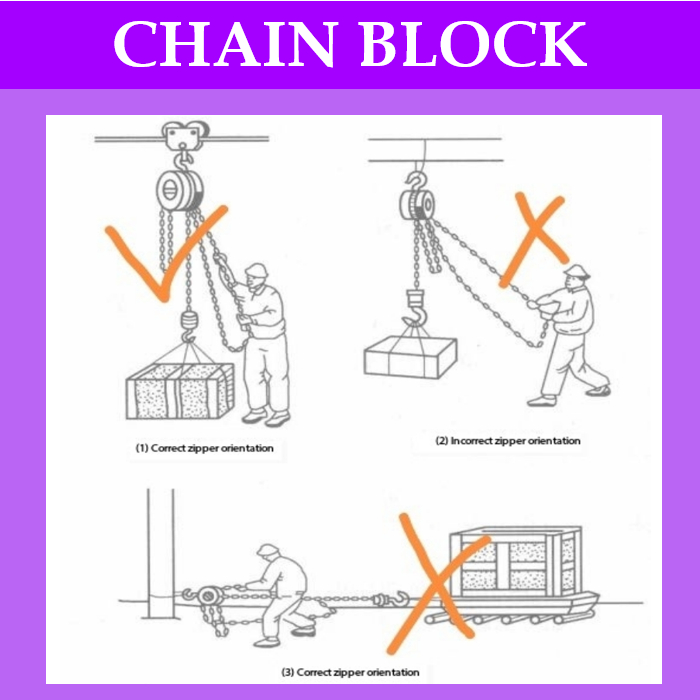 CHAIN BLOCK

(1) Correct zipper orientation

(2) Incorrect zipper orientation

(3) Correct zipper orientation