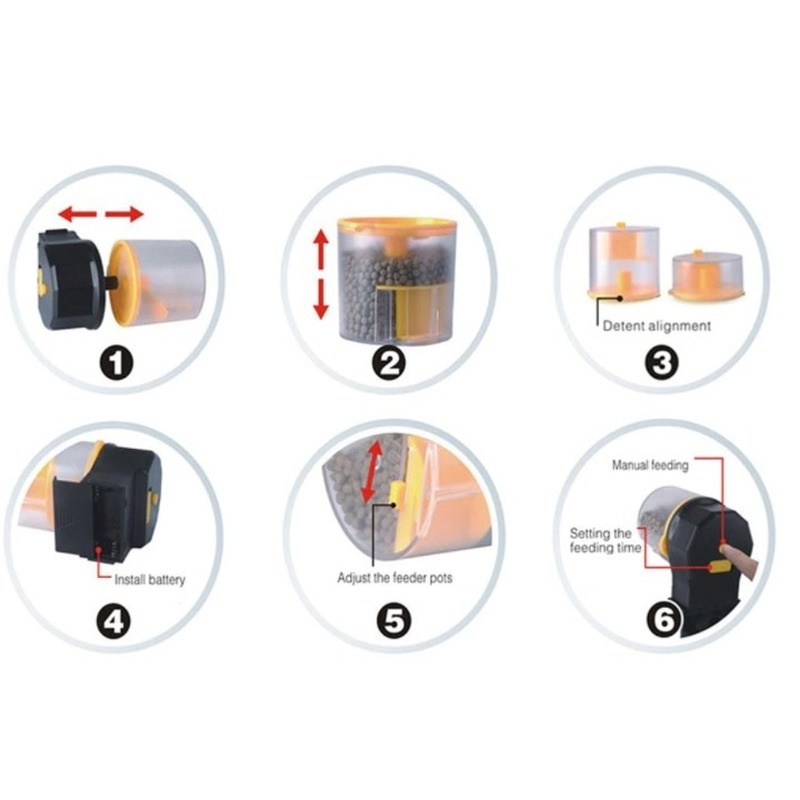 1

2

Detent alignment

3

Install battery

4

Adjust the feeder pots

5

Manual feeding

Setting the feeding time

6