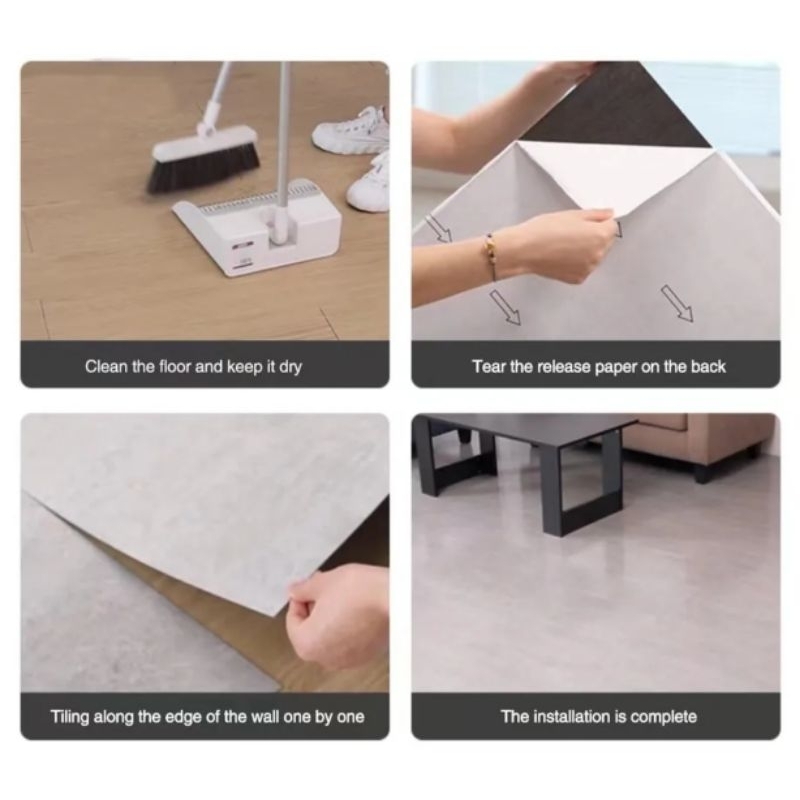 Clean the floor and keep it dry

Tear the release paper on the back

Tiling along the edge of the wall one by one

The installation is complete