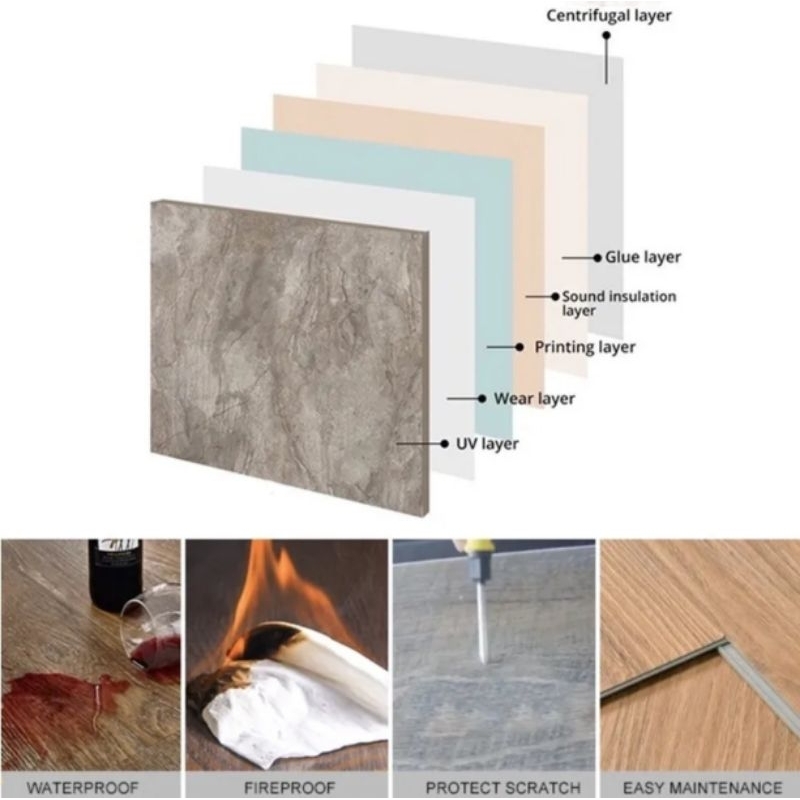 Centrifugal layer

Glue layer

Sound insulation layer

Printing layer

Wear layer

UV layer

WATERPROOF

FIREPROOF

PROTECT SCRATCH

EASY MAINTENANCE