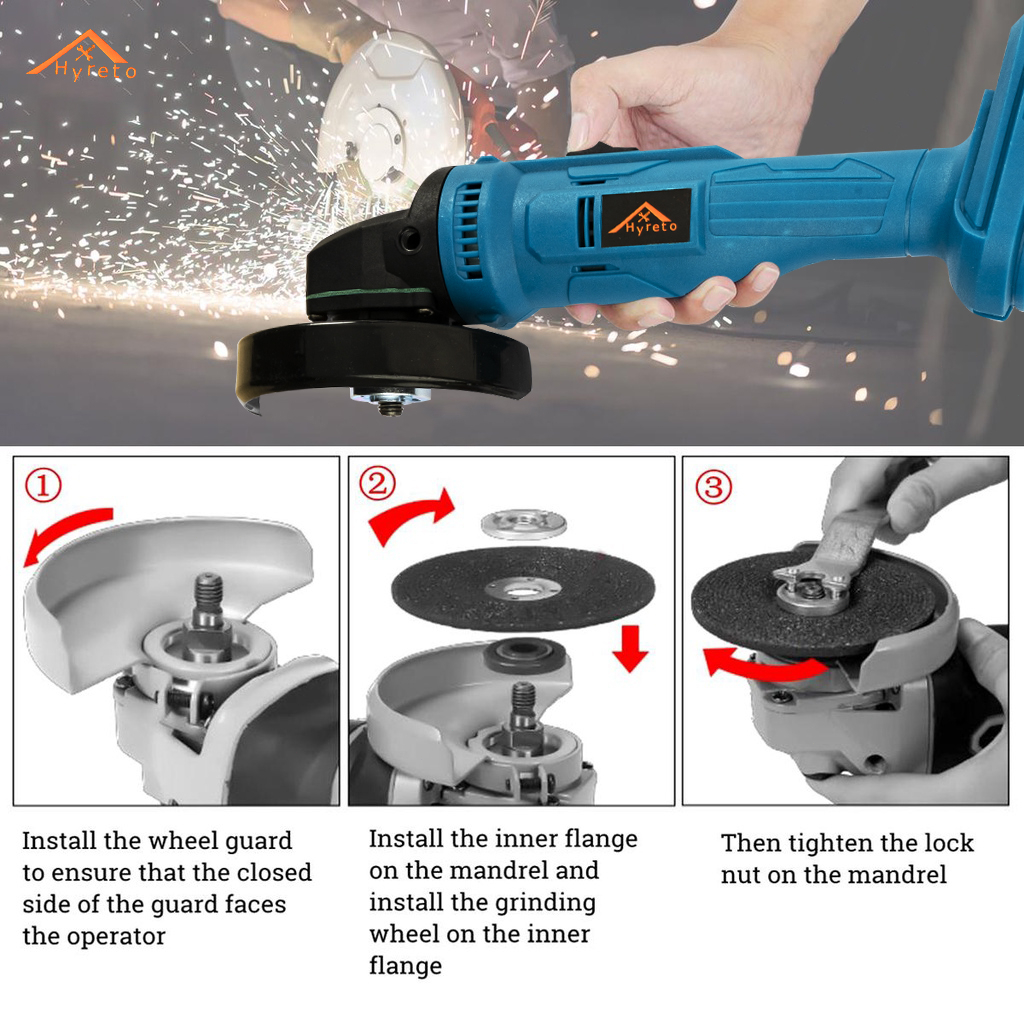 Hyreto

Hyreto

①

②

③

Install the wheel guard to ensure that the closed side of the guard faces the operator

Install the inner flange on the mandrel and install the grinding wheel on the inner flange

Then tighten the lock nut on the mandrel