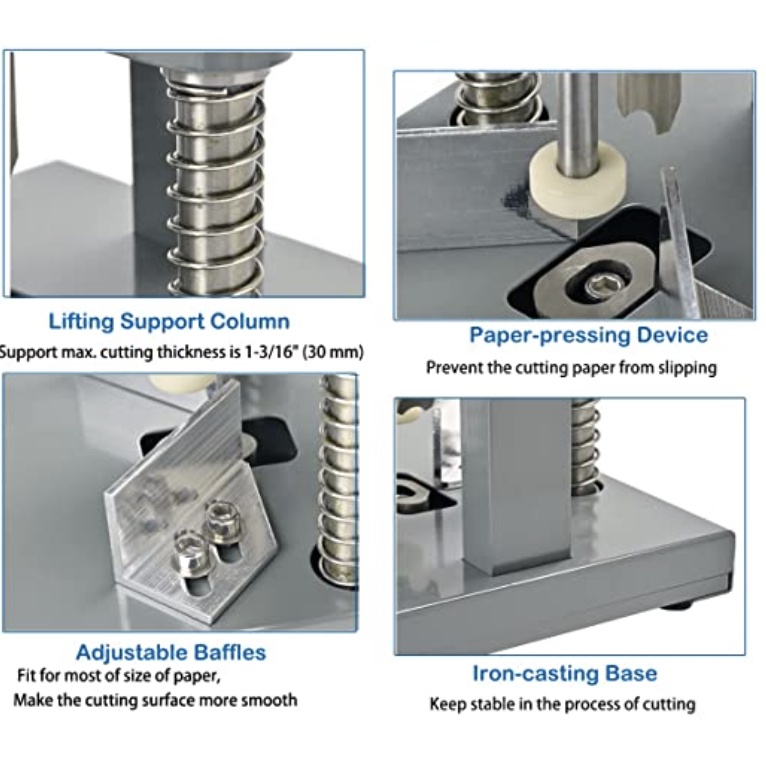 Lifting Support Column
Support max. cutting thickness is 1-3/16" (30 mm)

Paper-pressing Device
Prevent the cutting paper from slipping

Adjustable Baffles
Fit for most of size of paper,
Make the cutting surface more smooth

Iron-casting Base
Keep stable in the process of cutting