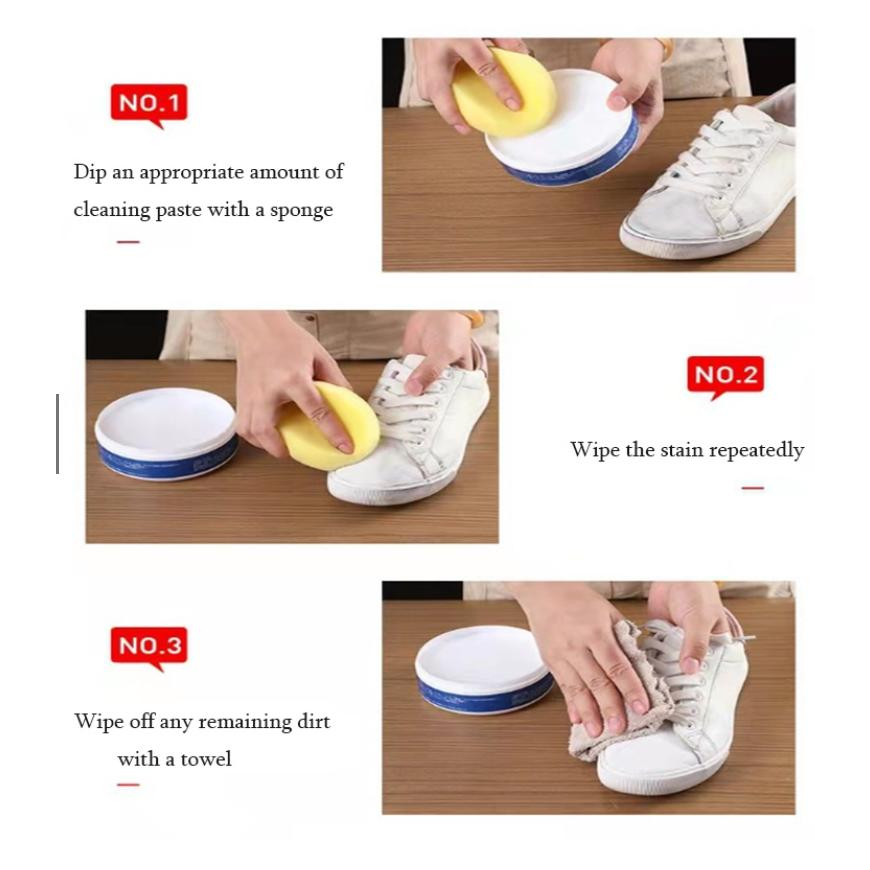 NO.1

Dip an appropriate amount of cleaning paste with a sponge

NO.2

Wipe the stain repeatedly

NO.3

Wipe off any remaining dirt with a towel