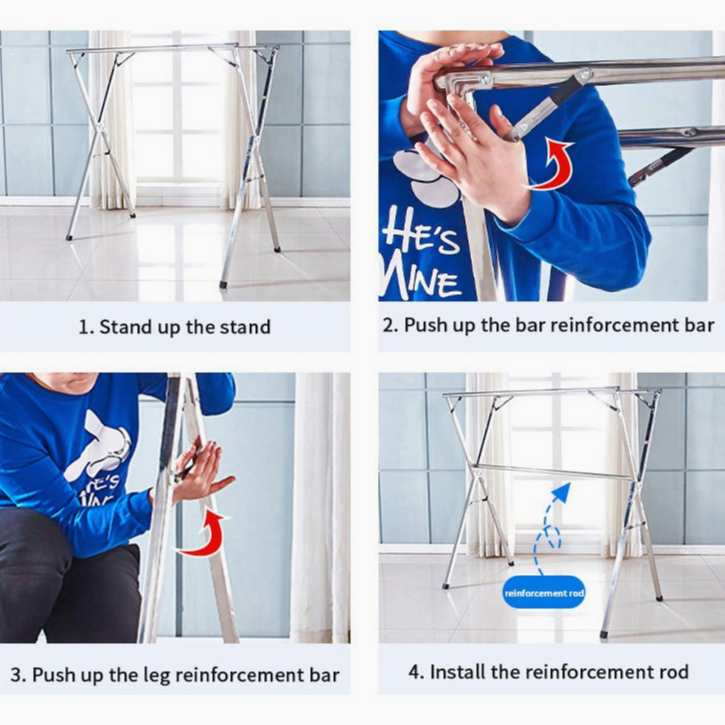 HE'S MINE

1. Stand up the stand

2. Push up the bar reinforcement bar

HE'S MINE

3. Push up the leg reinforcement bar

reinforcement rod

4. Install the reinforcement rod