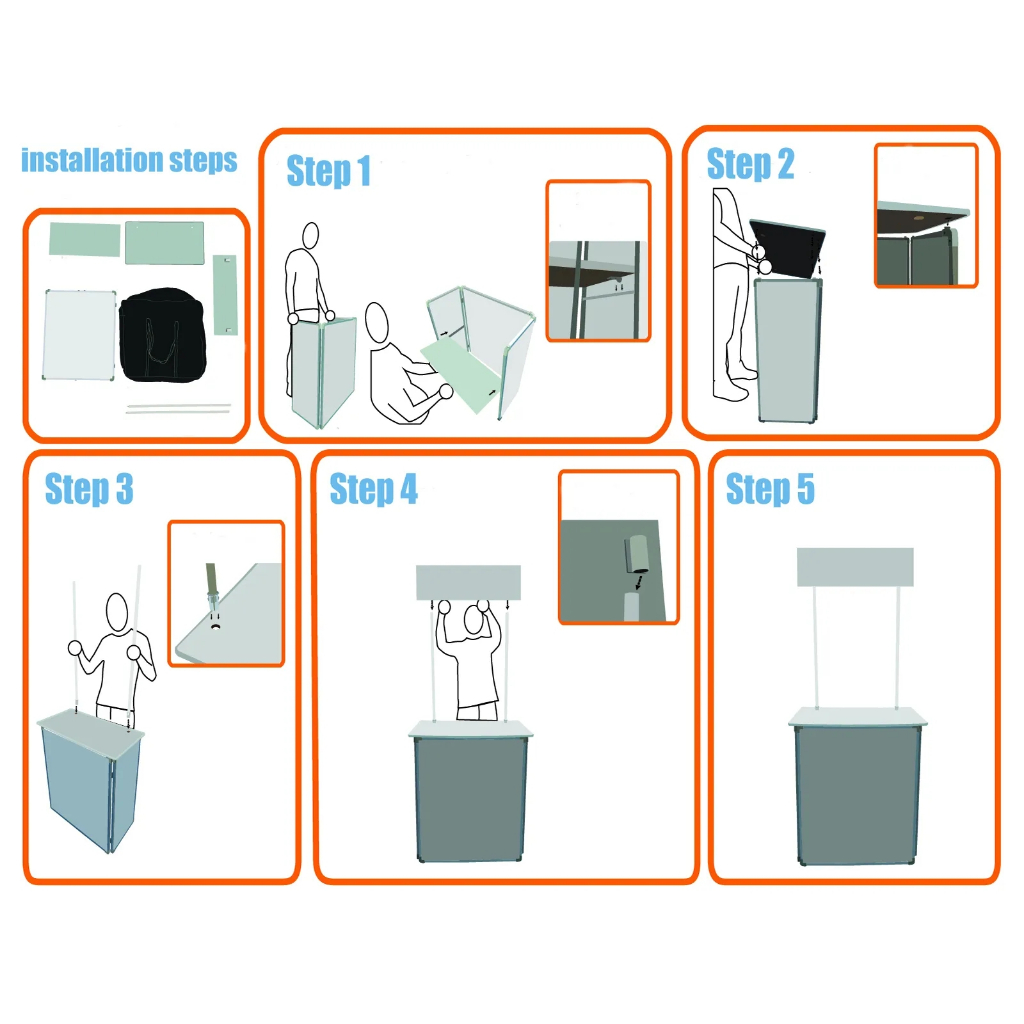 installation steps

Step 1

Step 2

Step 3

Step 4

Step 5