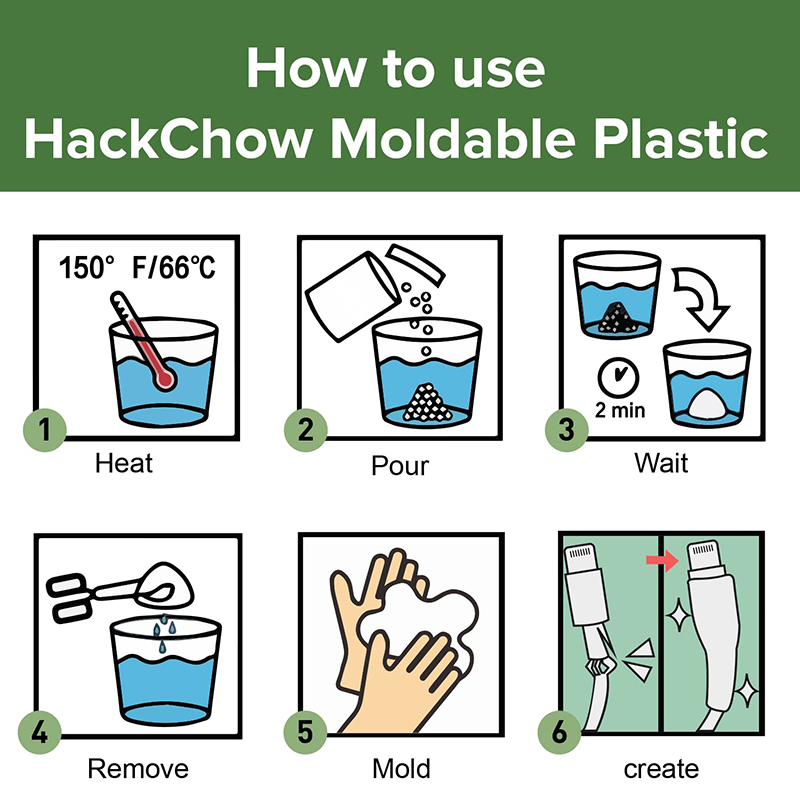 How to use
HackChow Moldable Plastic

150° F/66°C

1
Heat

2
Pour

2 min

3
Wait

4
Remove

5
Mold

6
create