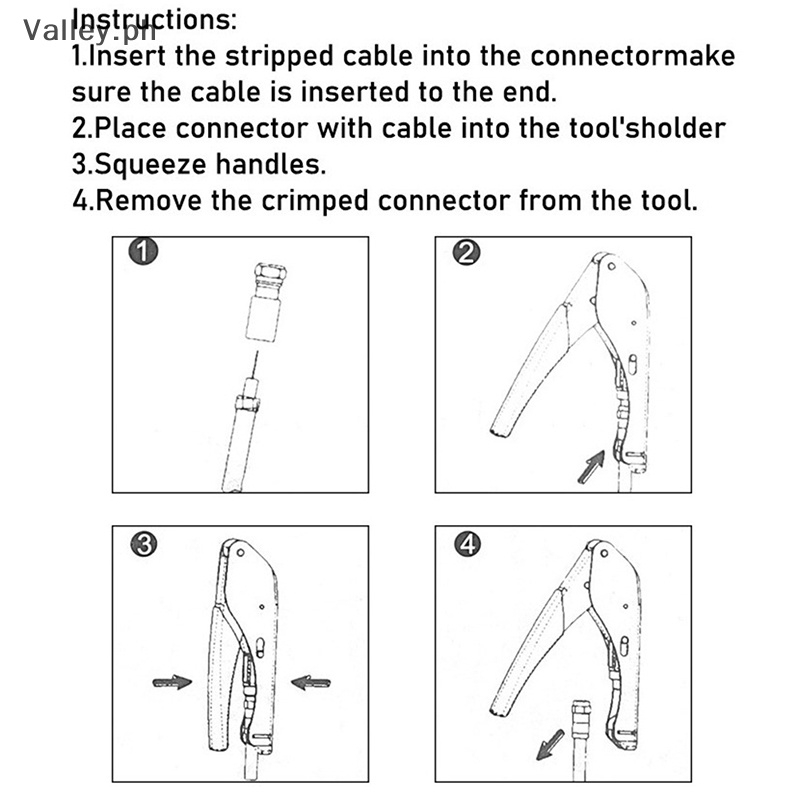 Valley.ph
Instructions:
1.Insert the stripped cable into the connectormake sure the cable is inserted to the end.
2.Place connector with cable into the tool'sholder
3.Squeeze handles.
4.Remove the crimped connector from the tool.

1

2

3

4