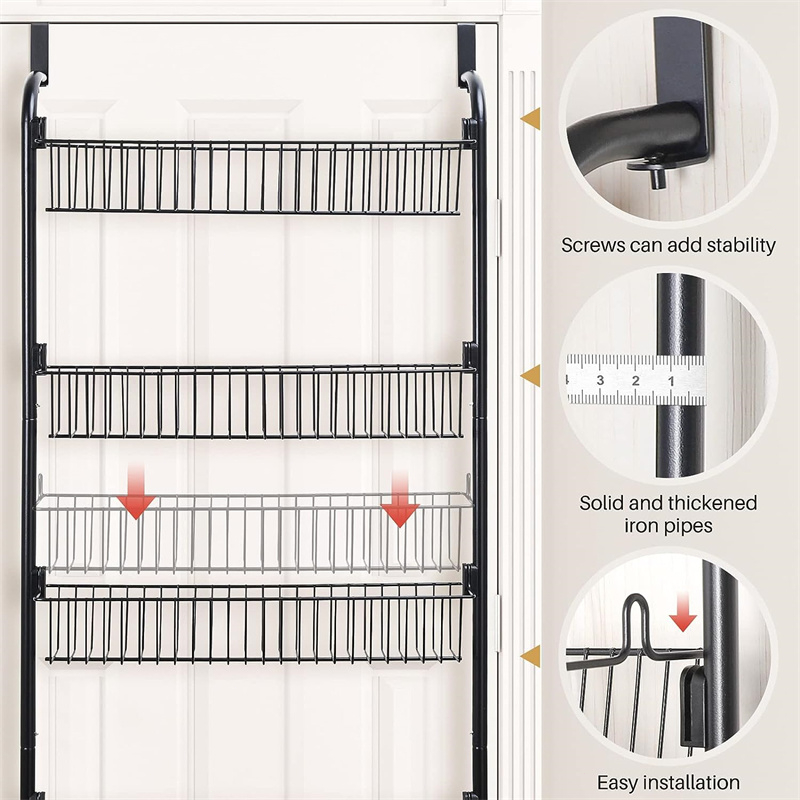 Screws can add stability

4 3 2 1

Solid and thickened iron pipes

Easy installation