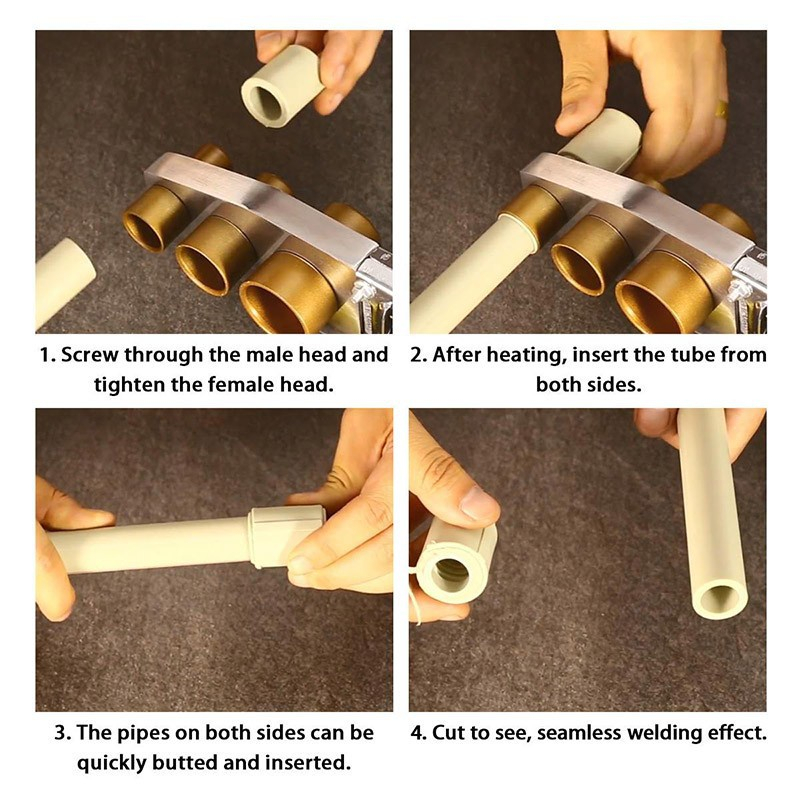 1. Screw through the male head and tighten the female head.

2. After heating, insert the tube from both sides.

3. The pipes on both sides can be quickly butted and inserted.

4. Cut to see, seamless welding effect.