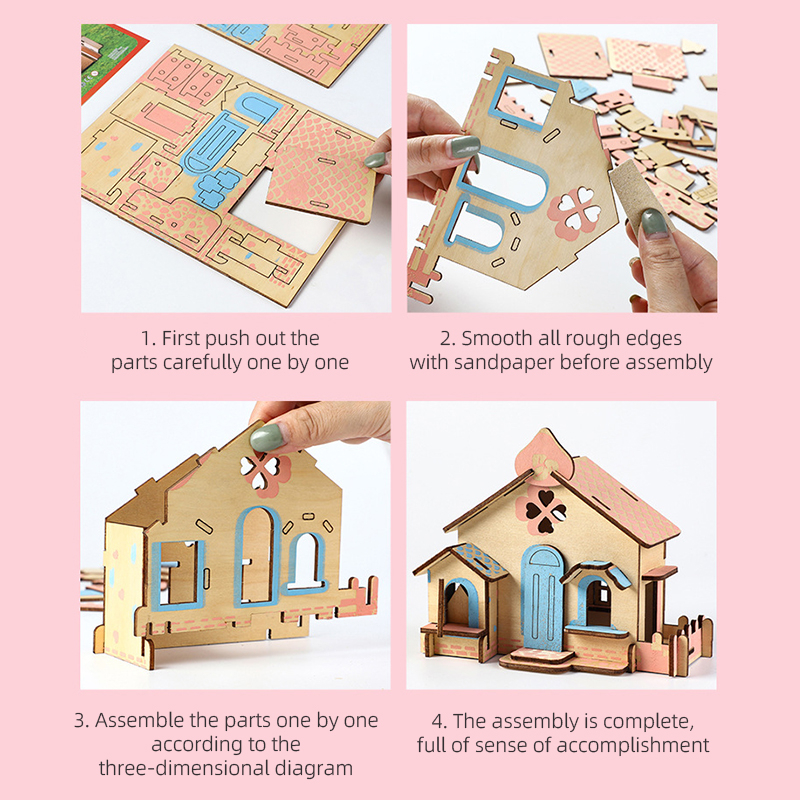 1. First push out the parts carefully one by one

2. Smooth all rough edges with sandpaper before assembly

3. Assemble the parts one by one according to the three-dimensional diagram

4. The assembly is complete, full of sense of accomplishment