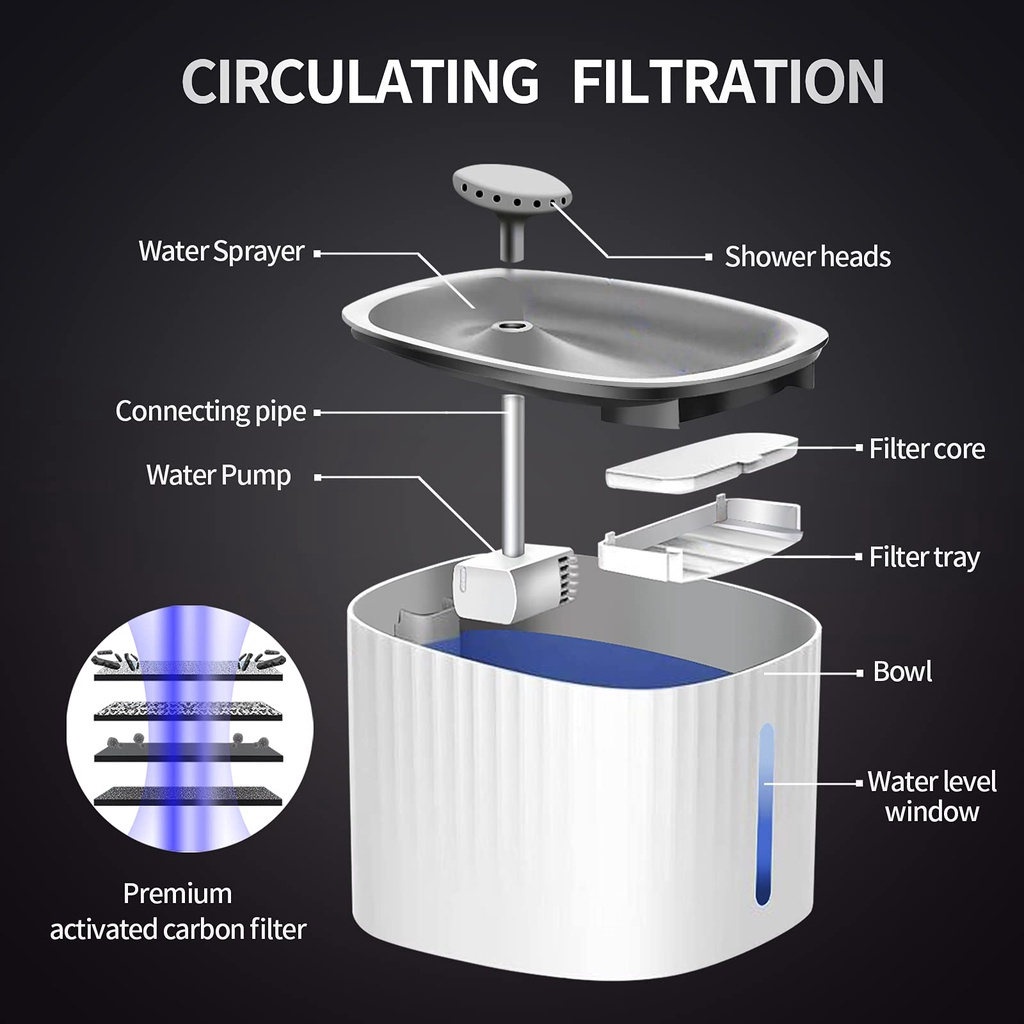 CIRCULATING FILTRATION

Water Sprayer

Shower heads

Connecting pipe

Water Pump

Filter core

Filter tray

Bowl

Water level window

Premium activated carbon filter