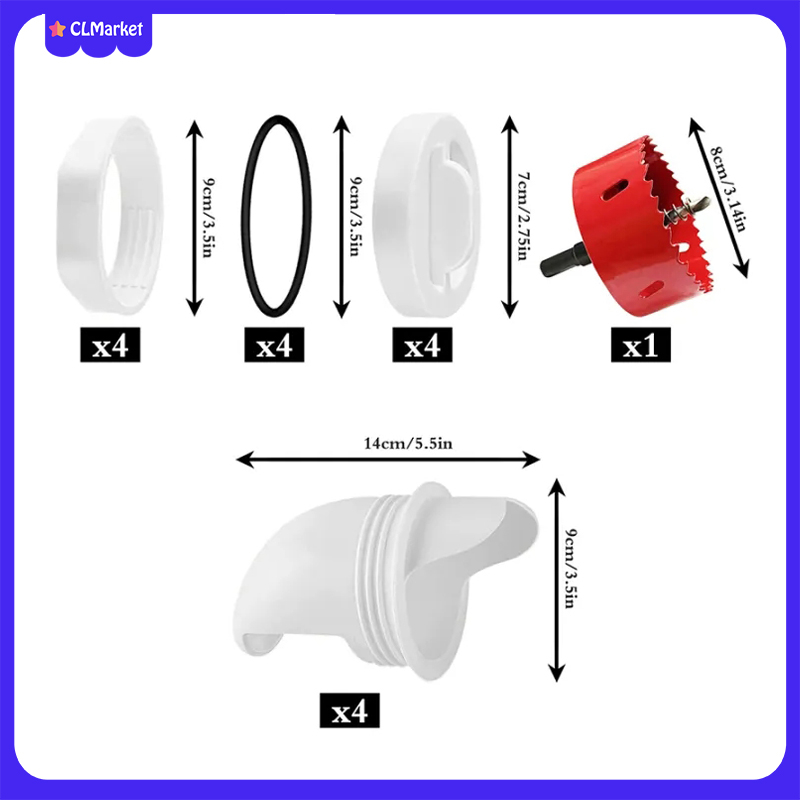 CLMarket

9cm/3.5in

9cm/3.5in

7cm/2.75in

8cm/3.14in

x4

x4

x4

x1

14cm/5.5in

9cm/3.5in

x4