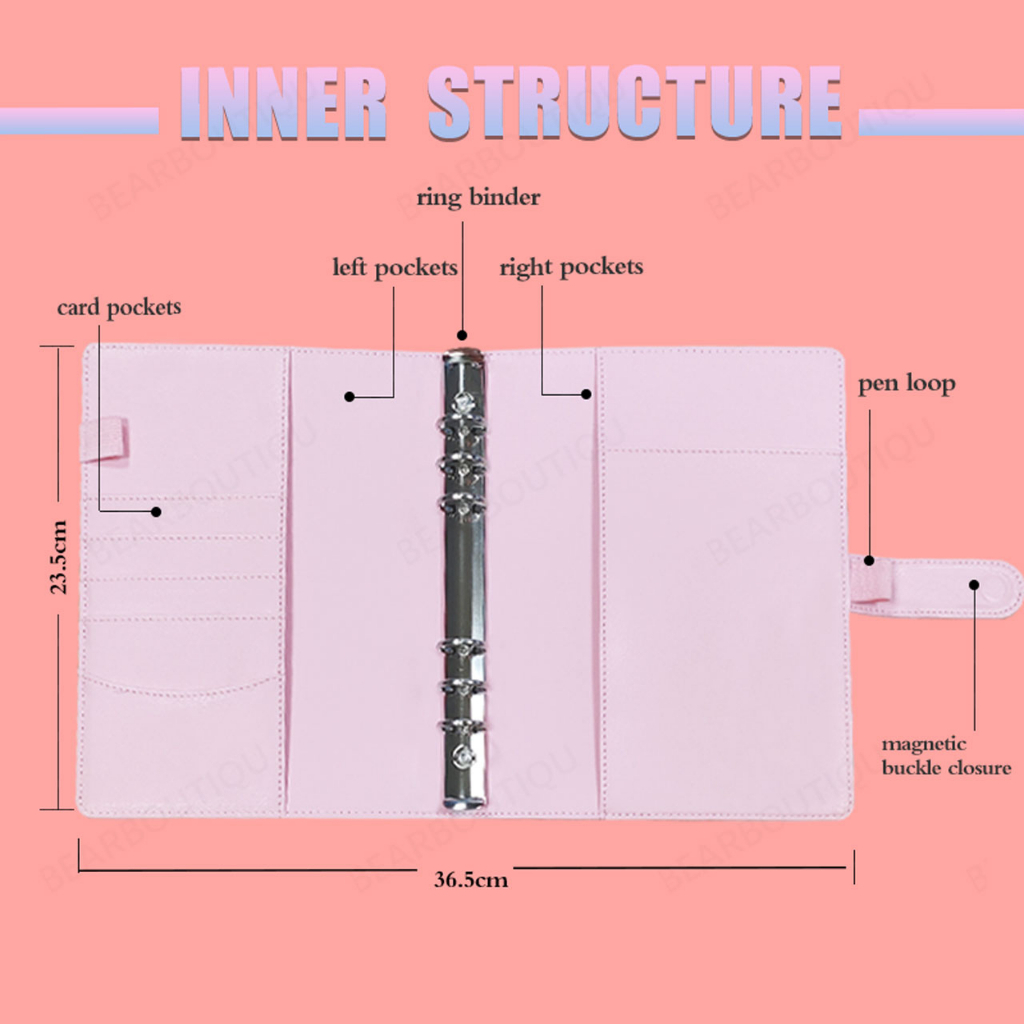 INNER STRUCTURE

ring binder

left pockets

right pockets

card pockets

pen loop

23.5cm

magnetic buckle closure

36.5cm

BEARBOUTIQU