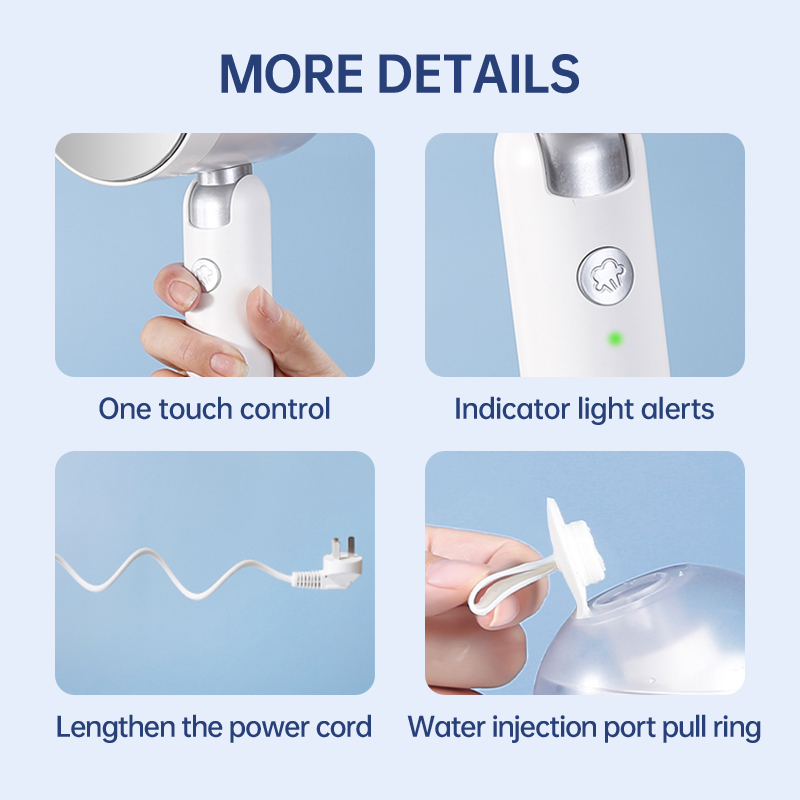 MORE DETAILS

One touch control

Indicator light alerts

Lengthen the power cord

Water injection port pull ring