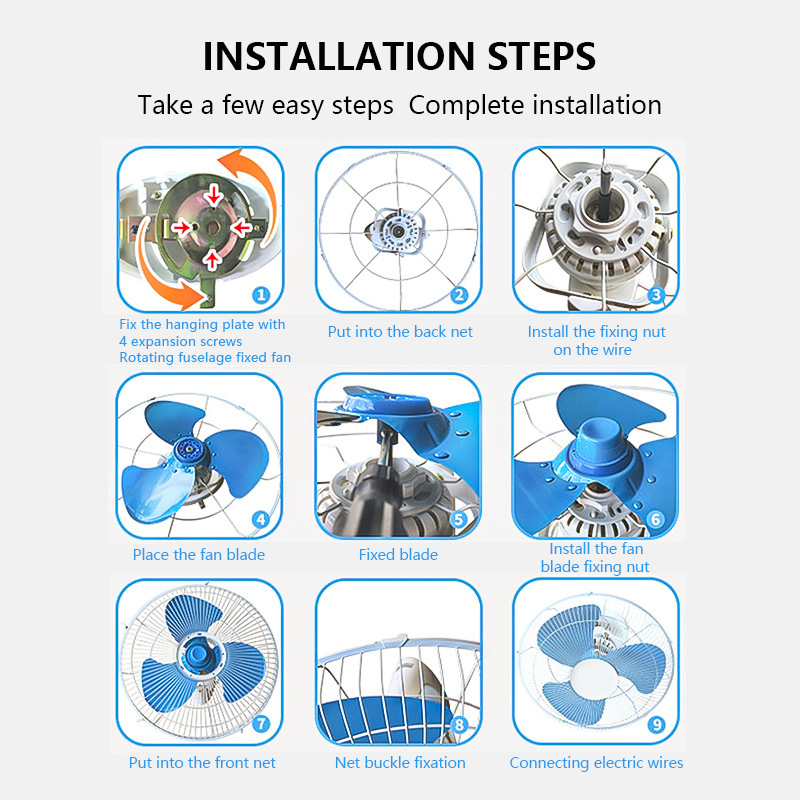 INSTALLATION STEPS

Take a few easy steps  Complete installation

1
Fix the hanging plate with 4 expansion screws Rotating fuselage fixed fan

2
Put into the back net

3
Install the fixing nut on the wire

4
Place the fan blade

5
Fixed blade

6
Install the fan blade fixing nut

7
Put into the front net

8
Net buckle fixation

9
Connecting electric wires