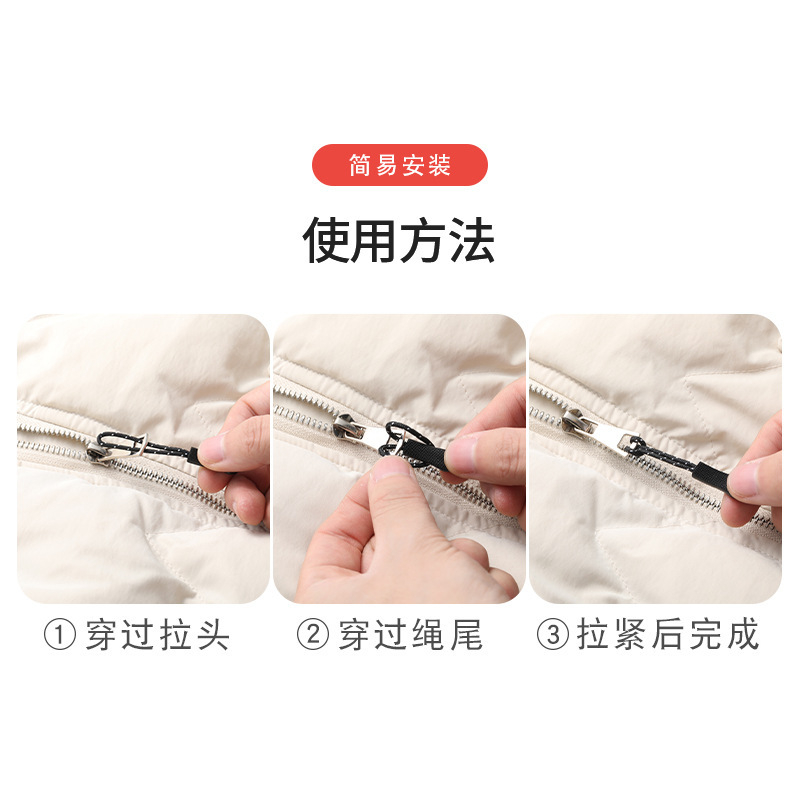 简易安装

使用方法

① 穿过拉头

② 穿过绳尾

③ 拉紧后完成