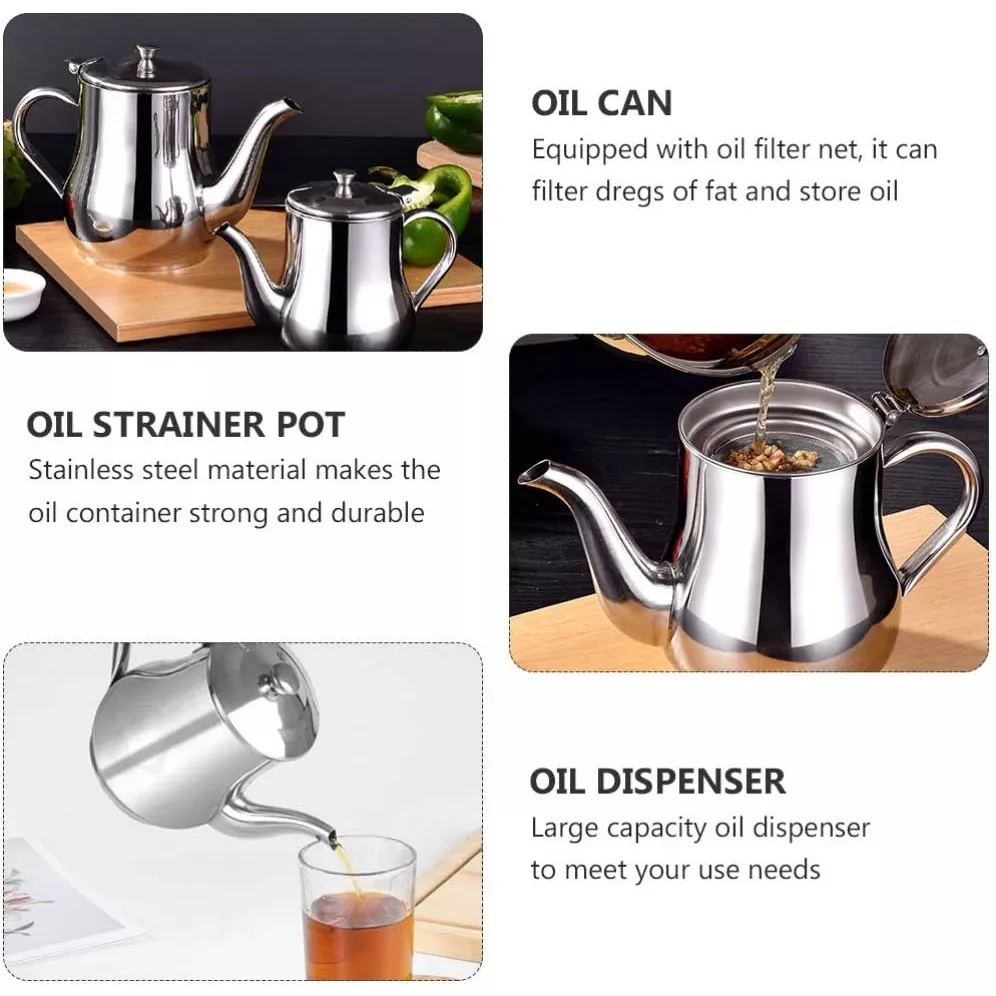 OIL CAN
Equipped with oil filter net, it can filter dregs of fat and store oil

OIL STRAINER POT
Stainless steel material makes the oil container strong and durable

OIL DISPENSER
Large capacity oil dispenser to meet your use needs