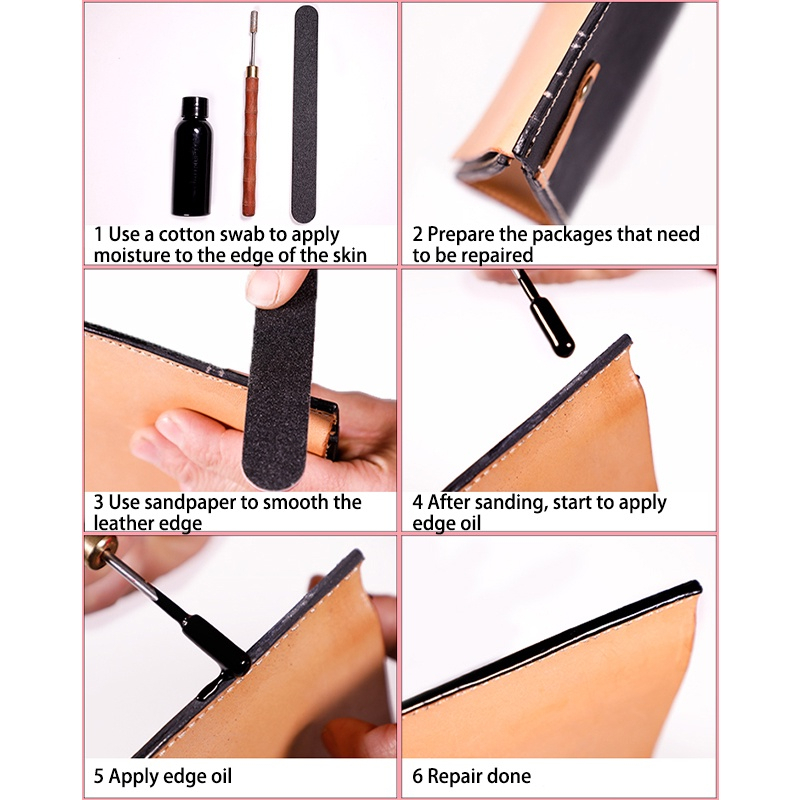 1 Use a cotton swab to apply moisture to the edge of the skin

2 Prepare the packages that need to be repaired

3 Use sandpaper to smooth the leather edge

4 After sanding, start to apply edge oil

5 Apply edge oil

6 Repair done