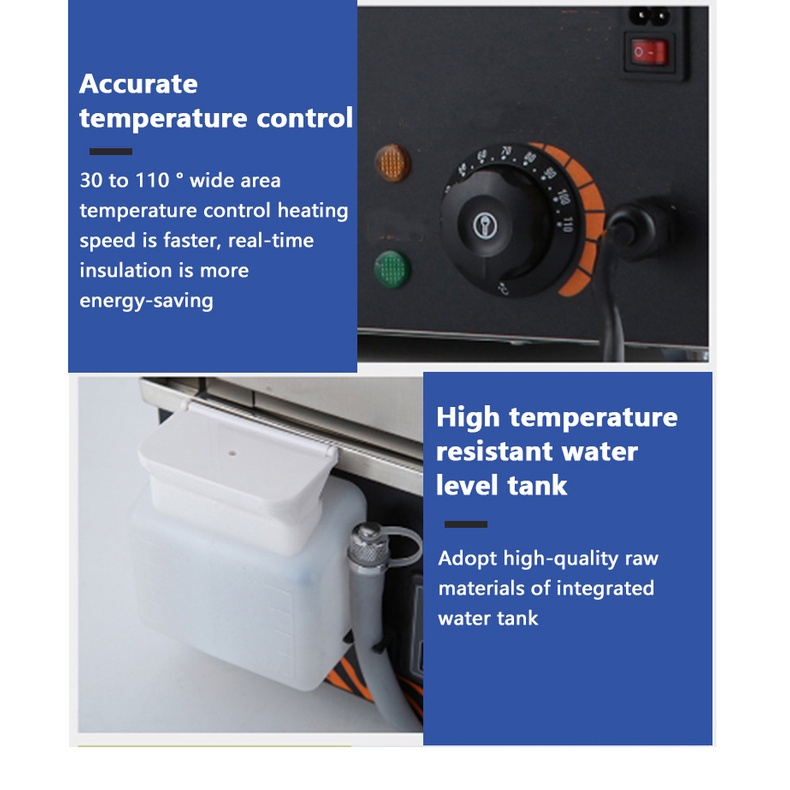 Accurate temperature control

30 to 110 ° wide area temperature control heating speed is faster, real-time insulation is more energy-saving

60 70 80 90 100 110
℃

High temperature resistant water level tank

Adopt high-quality raw materials of integrated water tank