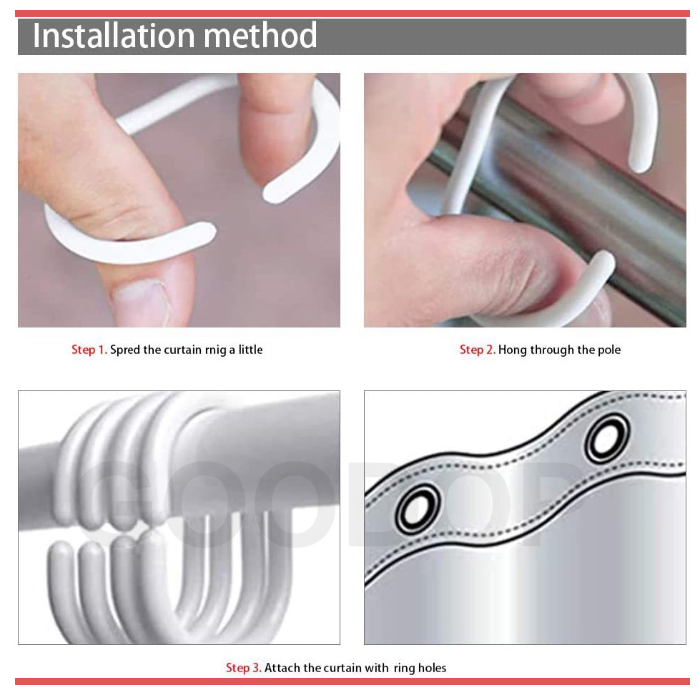 Installation method

Step 1. Spred the curtain rnig a little

Step 2. Hong through the pole

GOODOP

Step 3. Attach the curtain with ring holes