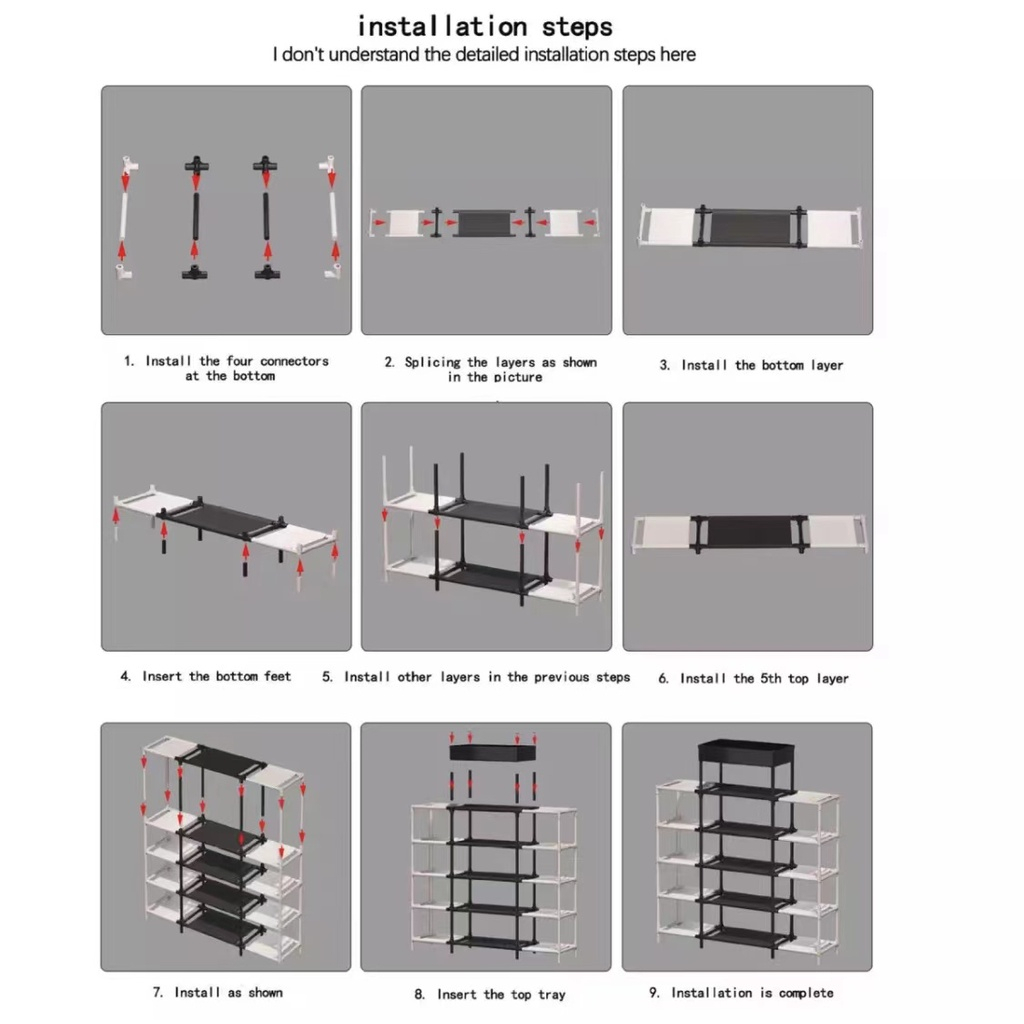 installation steps
I don't understand the detailed installation steps here

1. Install the four connectors at the bottom

2. Splicing the layers as shown in the picture

3. Install the bottom layer

4. Insert the bottom feet

5. Install other layers in the previous steps

6. Install the 5th top layer

7. Install as shown

8. Insert the top tray

9. Installation is complete