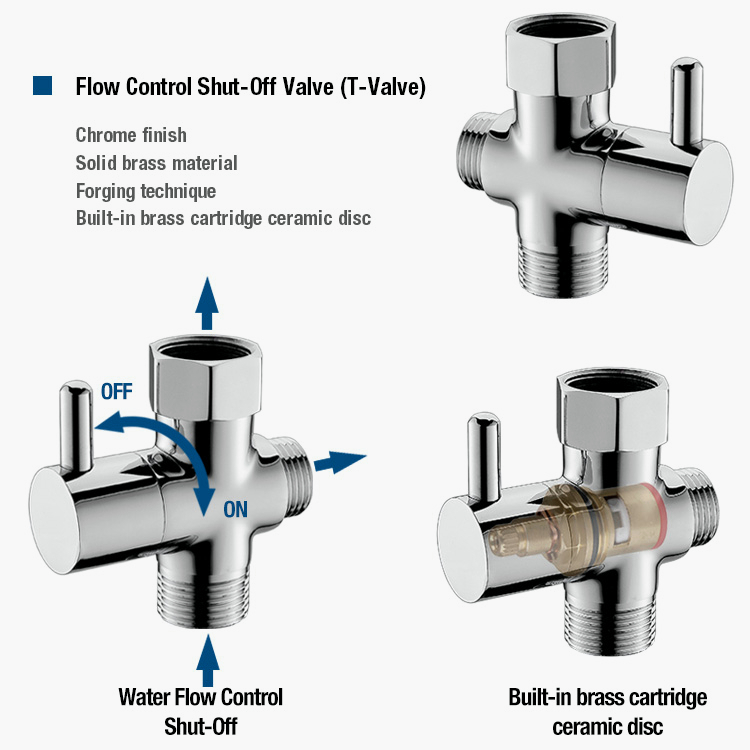 Flow Control Shut-Off Valve (T-Valve)

Chrome finish
Solid brass material
Forging technique
Built-in brass cartridge ceramic disc

OFF

ON

Water Flow Control Shut-Off

Built-in brass cartridge ceramic disc