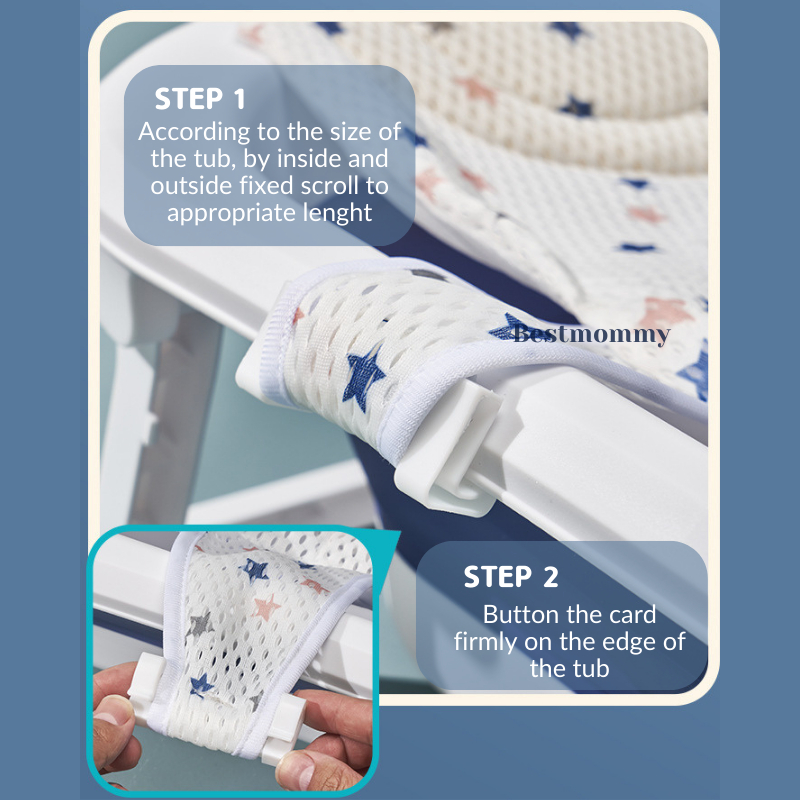 STEP 1
According to the size of the tub, by inside and outside fixed scroll to appropriate lenght

Bestmommy

STEP 2
Button the card firmly on the edge of the tub