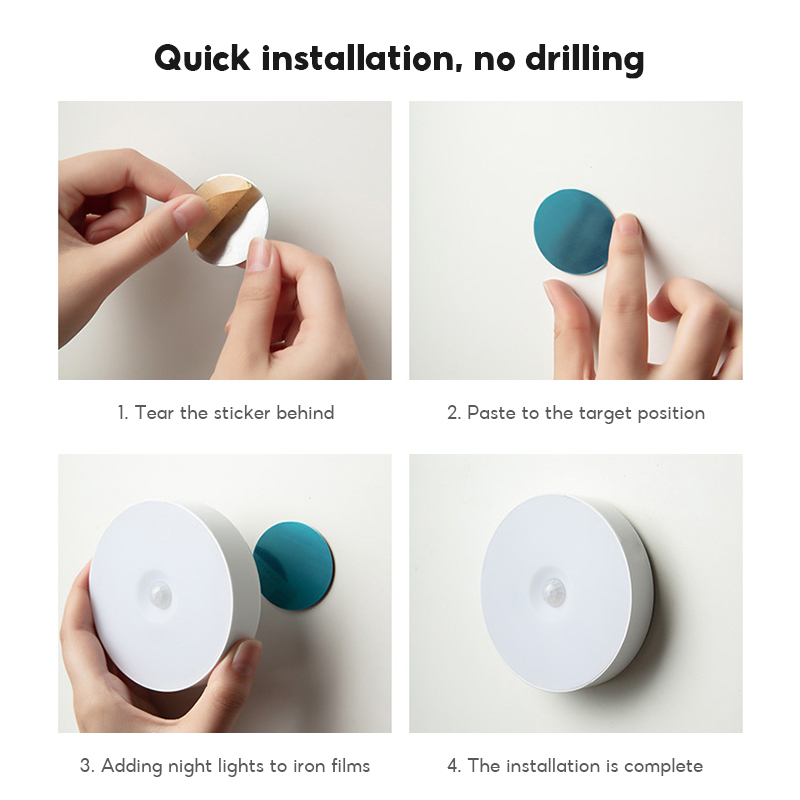 Quick installation, no drilling

1. Tear the sticker behind

2. Paste to the target position

3. Adding night lights to iron films

4. The installation is complete