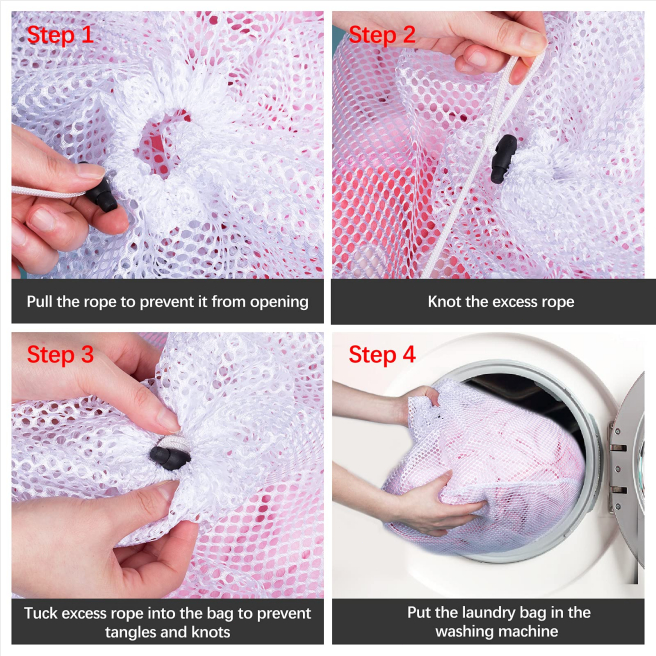 Step 1

Pull the rope to prevent it from opening

Step 2

Knot the excess rope

Step 3

Tuck excess rope into the bag to prevent tangles and knots

Step 4

Put the laundry bag in the washing machine