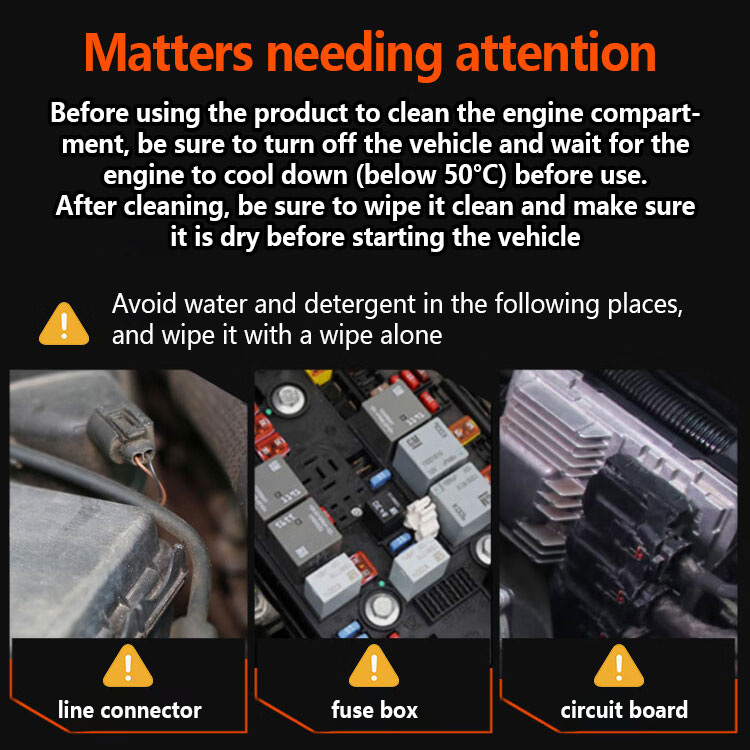 Matters needing attention

Before using the product to clean the engine compartment, be sure to turn off the vehicle and wait for the engine to cool down (below 50°C) before use. After cleaning, be sure to wipe it clean and make sure it is dry before starting the vehicle

Avoid water and detergent in the following places, and wipe it with a wipe alone

line connector

fuse box

circuit board