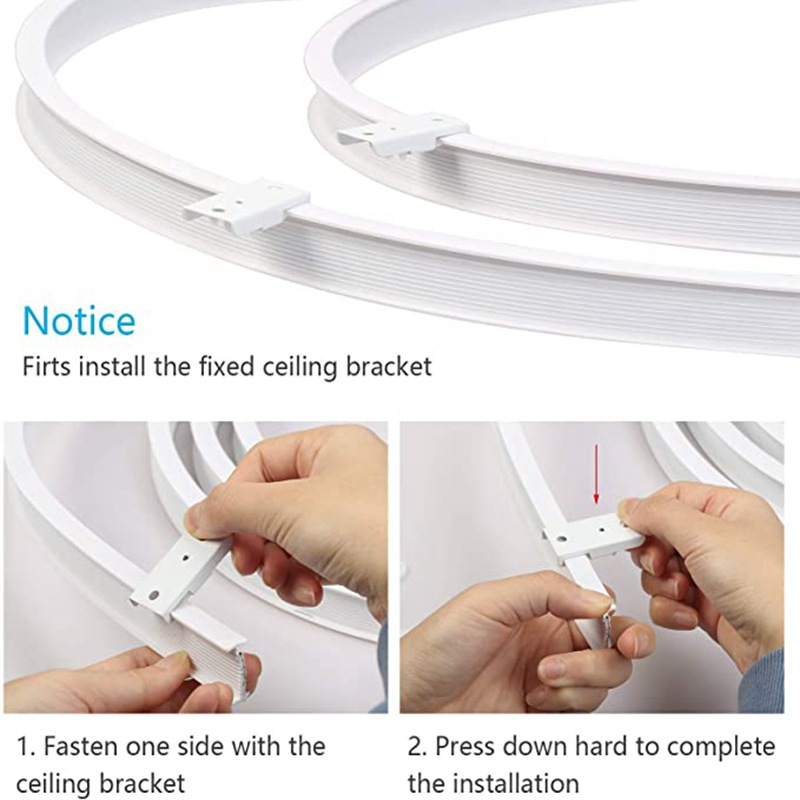 Notice
Firts install the fixed ceiling bracket

1. Fasten one side with the ceiling bracket

2. Press down hard to complete the installation