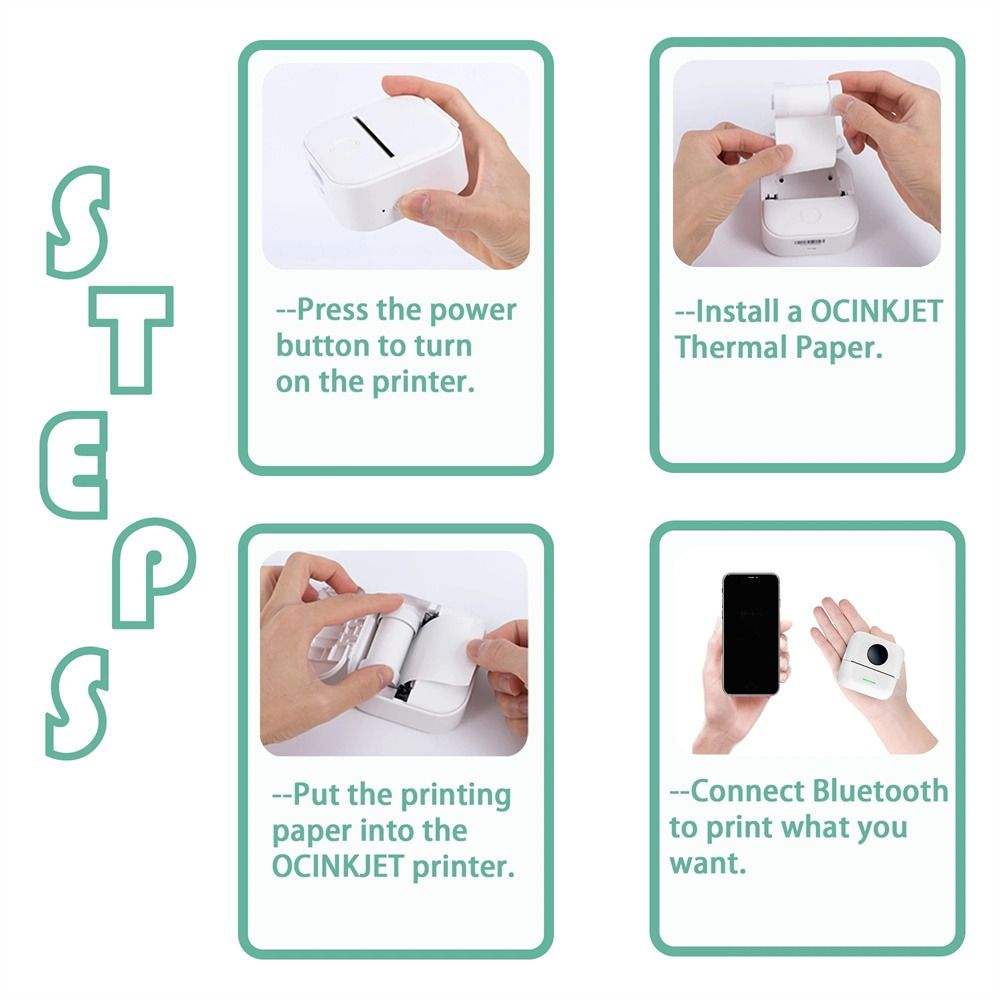 STEPS

--Press the power button to turn on the printer.

--Install a OCINKJET Thermal Paper.

--Put the printing paper into the OCINKJET printer.

--Connect Bluetooth to print what you want.