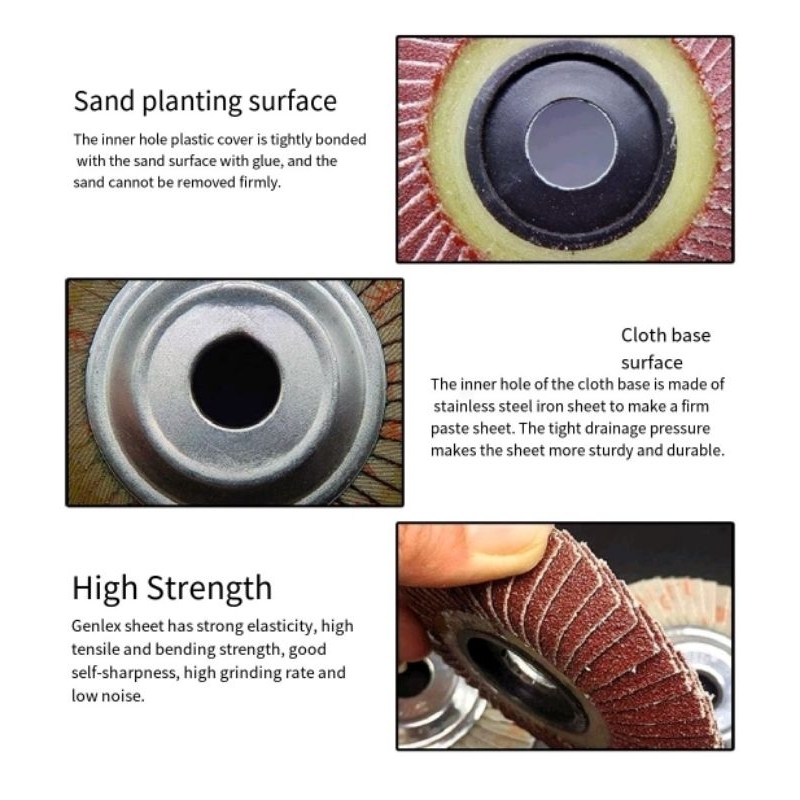 Sand planting surface

The inner hole plastic cover is tightly bonded with the sand surface with glue, and the sand cannot be removed firmly.

Cloth base surface

The inner hole of the cloth base is made of stainless steel iron sheet to make a firm paste sheet. The tight drainage pressure makes the sheet more sturdy and durable.

High Strength

Genlex sheet has strong elasticity, high tensile and bending strength, good self-sharpness, high grinding rate and low noise.