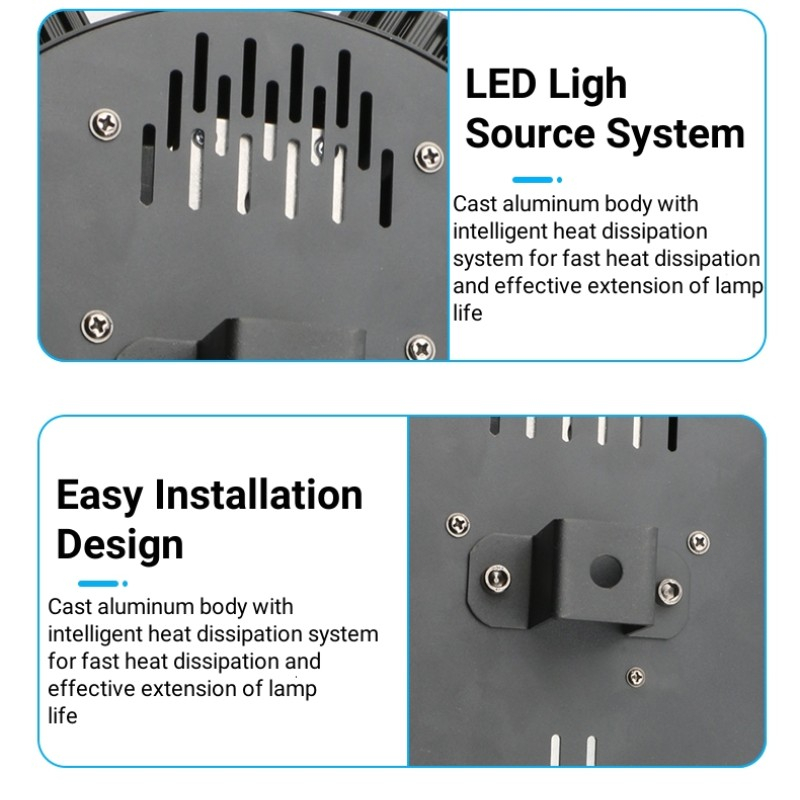 LED Ligh Source System

Cast aluminum body with intelligent heat dissipation system for fast heat dissipation and effective extension of lamp life

Easy Installation Design

Cast aluminum body with intelligent heat dissipation system for fast heat dissipation and effective extension of lamp life