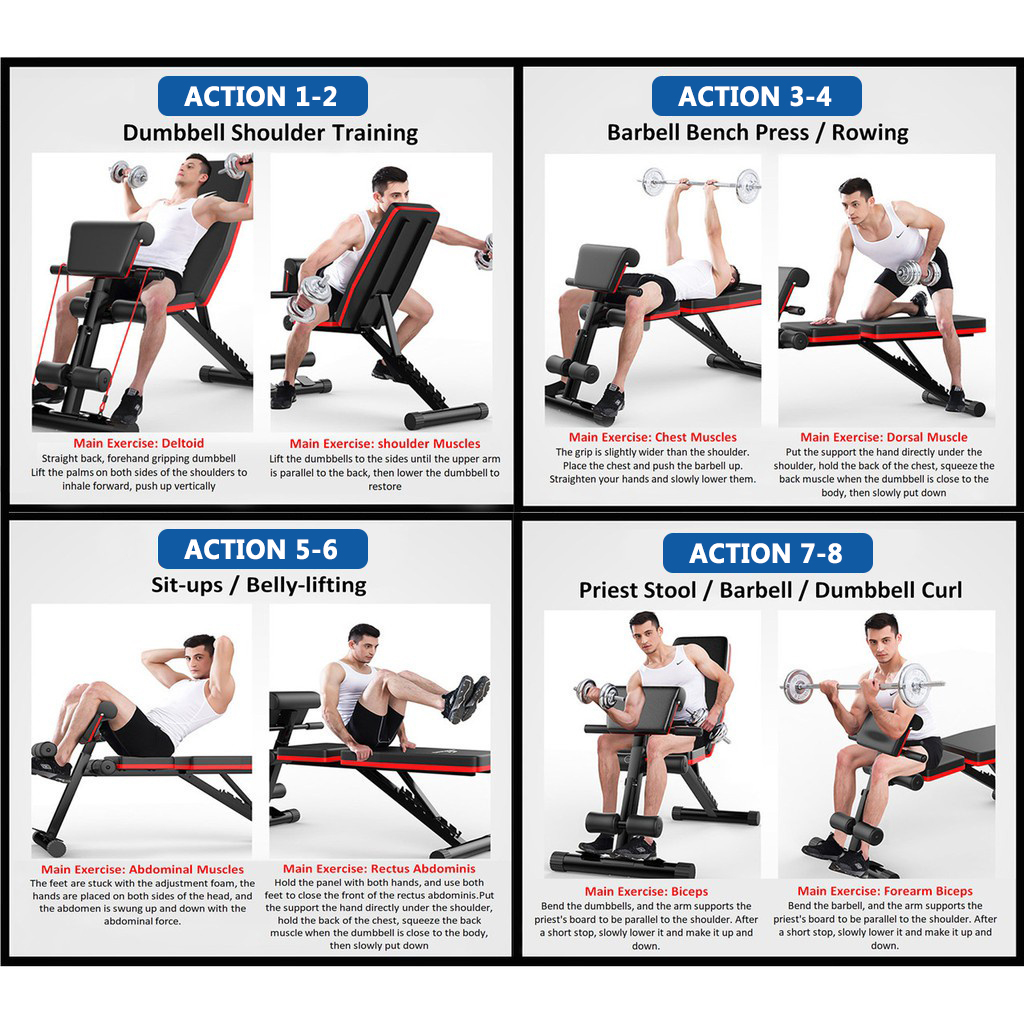 ACTION 1-2
Dumbbell Shoulder Training

Main Exercise: Deltoid
Straight back, forehand gripping dumbbell Lift the palms on both sides of the shoulders to inhale forward, push up vertically

Main Exercise: shoulder Muscles
Lift the dumbbells to the sides until the upper arm is parallel to the back, then lower the dumbbell to restore

ACTION 3-4
Barbell Bench Press / Rowing

Main Exercise: Chest Muscles
The grip is slightly wider than the shoulder. Place the chest and push the barbell up. Straighten your hands and slowly lower them.

Main Exercise: Dorsal Muscle
Put the support the hand directly under the shoulder, hold the back of the chest, squeeze the back muscle when the dumbbell is close to the body, then slowly put down

ACTION 5-6
Sit-ups / Belly-lifting

Main Exercise: Abdominal Muscles
The feet are stuck with the adjustment foam, the hands are placed on both sides of the head, and the abdomen is swung up and down with the abdominal force.

Main Exercise: Rectus Abdominis
Hold the panel with both hands, and use both feet to close the front of the rectus abdominis.Put the support the hand directly under the shoulder, hold the back of the chest, squeeze the back muscle when the dumbbell is close to the body, then slowly put down

ACTION 7-8
Priest Stool / Barbell / Dumbbell Curl

Main Exercise: Biceps
Bend the dumbbells, and the arm supports the priest's board to be parallel to the shoulder. After a short stop, slowly lower it and make it up and down.

Main Exercise: Forearm Biceps
Bend the barbell, and the arm supports the priest's board to be parallel to the shoulder. After a short stop, slowly lower it and make it up and down.