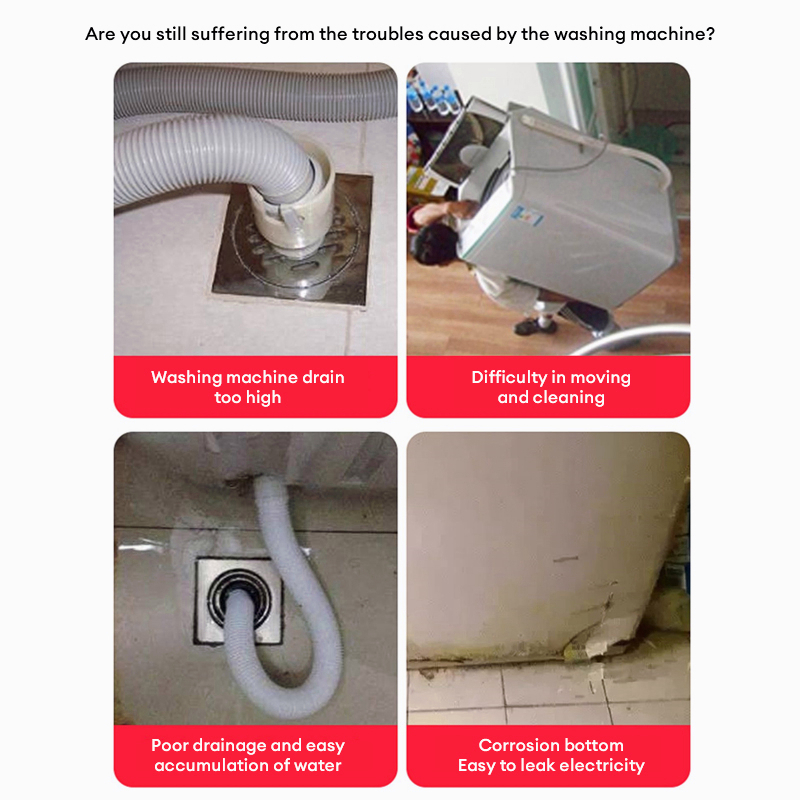 Are you still suffering from the troubles caused by the washing machine?

Washing machine drain too high

Difficulty in moving and cleaning

Poor drainage and easy accumulation of water

Corrosion bottom
Easy to leak electricity