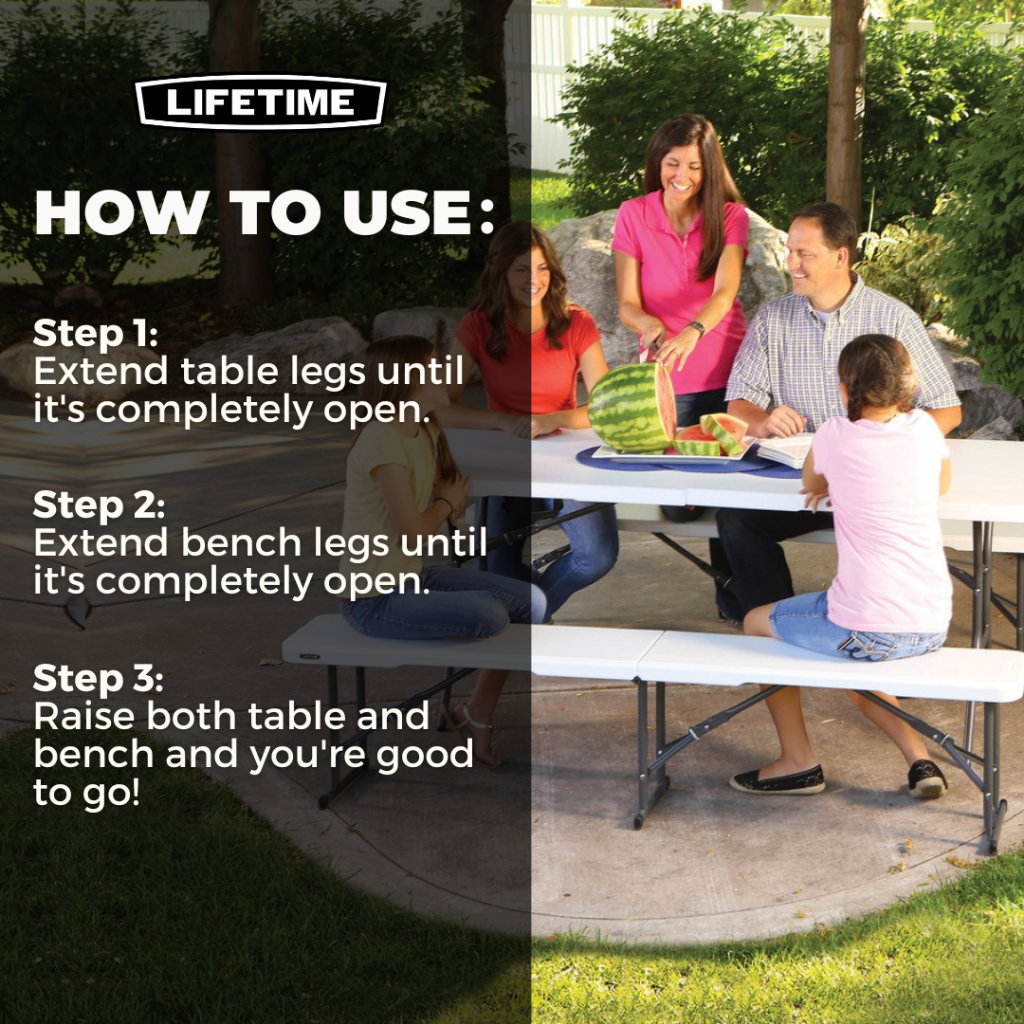 LIFETIME

HOW TO USE:

Step 1:
Extend table legs until it's completely open.

Step 2:
Extend bench legs until it's completely open.

Step 3:
Raise both table and bench and you're good to go!