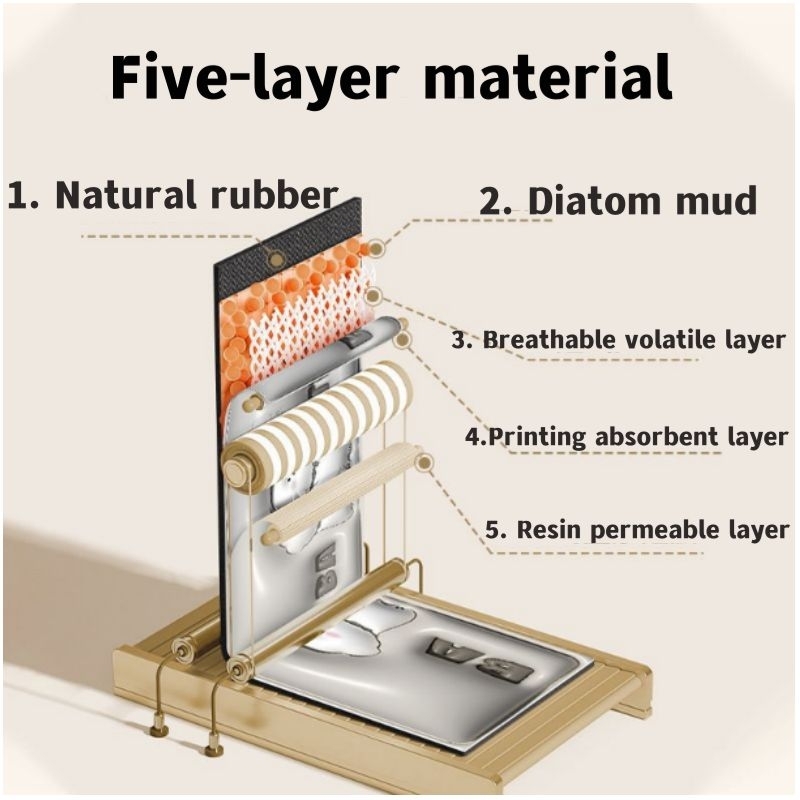 Five-layer material

1. Natural rubber

2. Diatom mud

3. Breathable volatile layer

4.Printing absorbent layer

5. Resin permeable layer