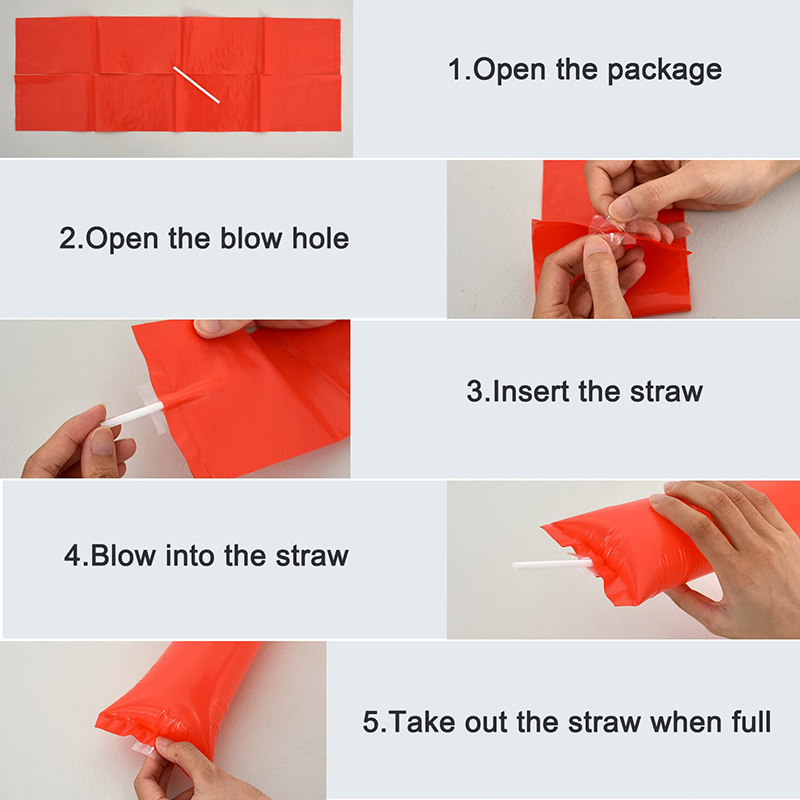 1.Open the package

2.Open the blow hole

3.Insert the straw

4.Blow into the straw

5.Take out the straw when full