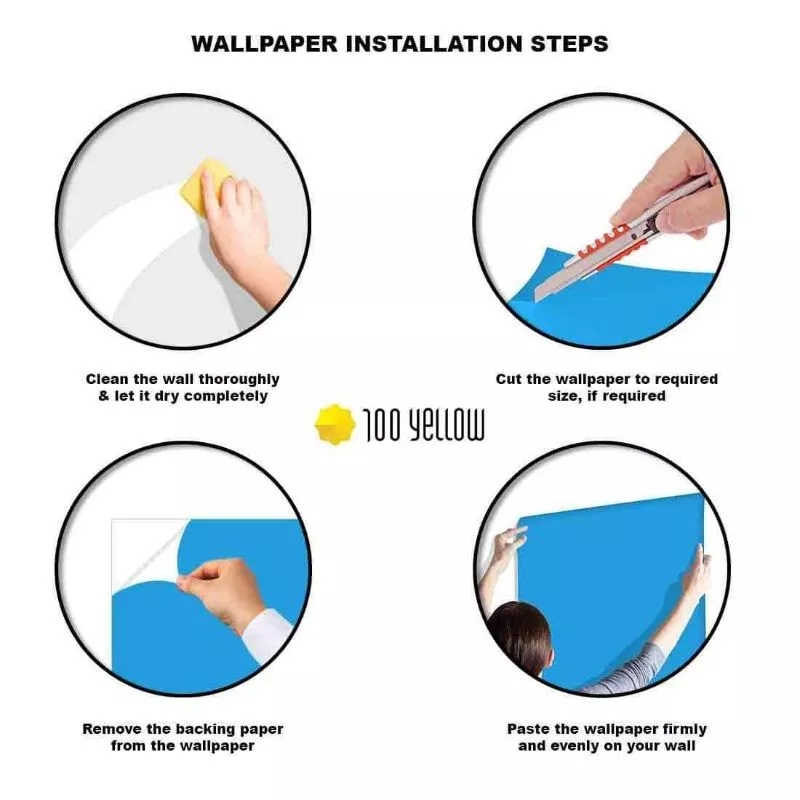 WALLPAPER INSTALLATION STEPS

Clean the wall thoroughly & let it dry completely

Cut the wallpaper to required size, if required

100 YELLOW

Remove the backing paper from the wallpaper

Paste the wallpaper firmly and evenly on your wall