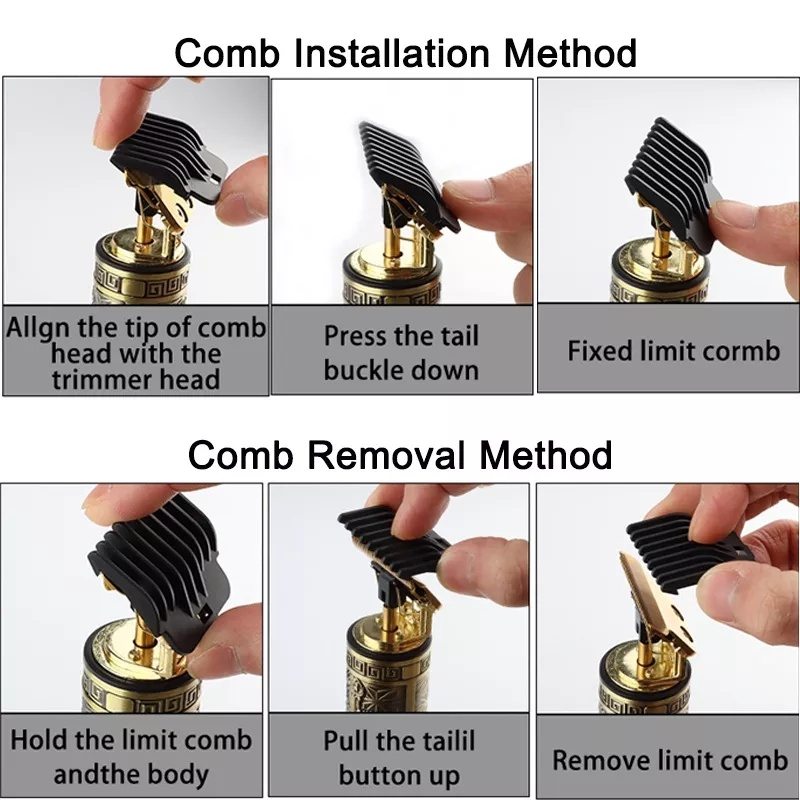 Comb Installation Method

Allgn the tip of comb head with the trimmer head

Press the tail buckle down

Fixed limit cormb

Comb Removal Method

Hold the limit comb andthe body

Pull the tailil button up

Remove limit comb