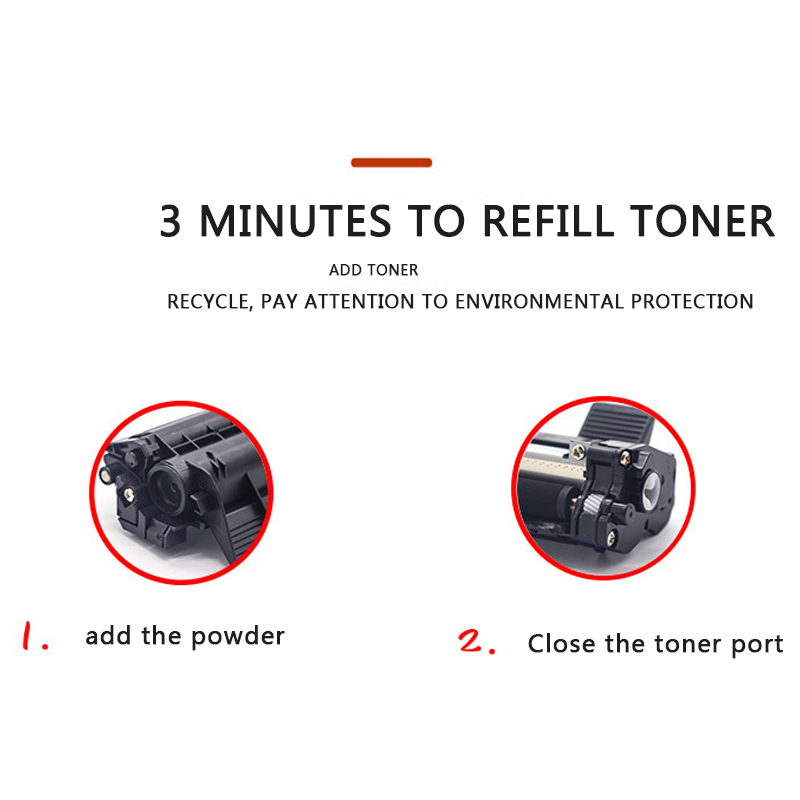 3 MINUTES TO REFILL TONER

ADD TONER

RECYCLE, PAY ATTENTION TO ENVIRONMENTAL PROTECTION

1. add the powder

2. Close the toner port