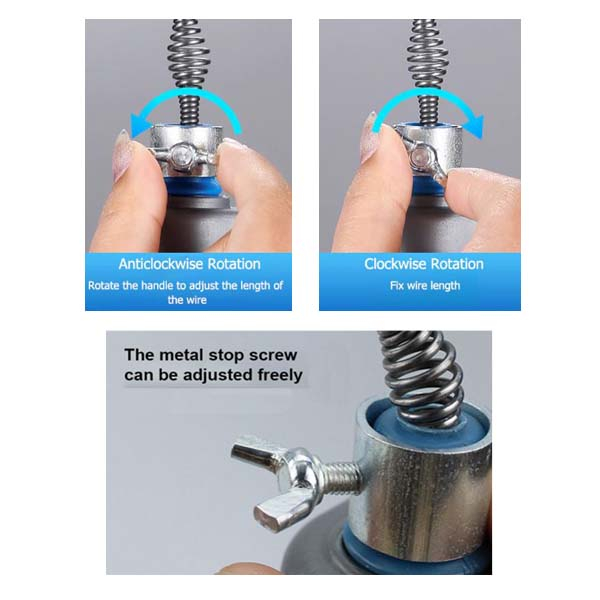 Anticlockwise Rotation
Rotate the handle to adjust the length of the wire

Clockwise Rotation
Fix wire length

The metal stop screw can be adjusted freely