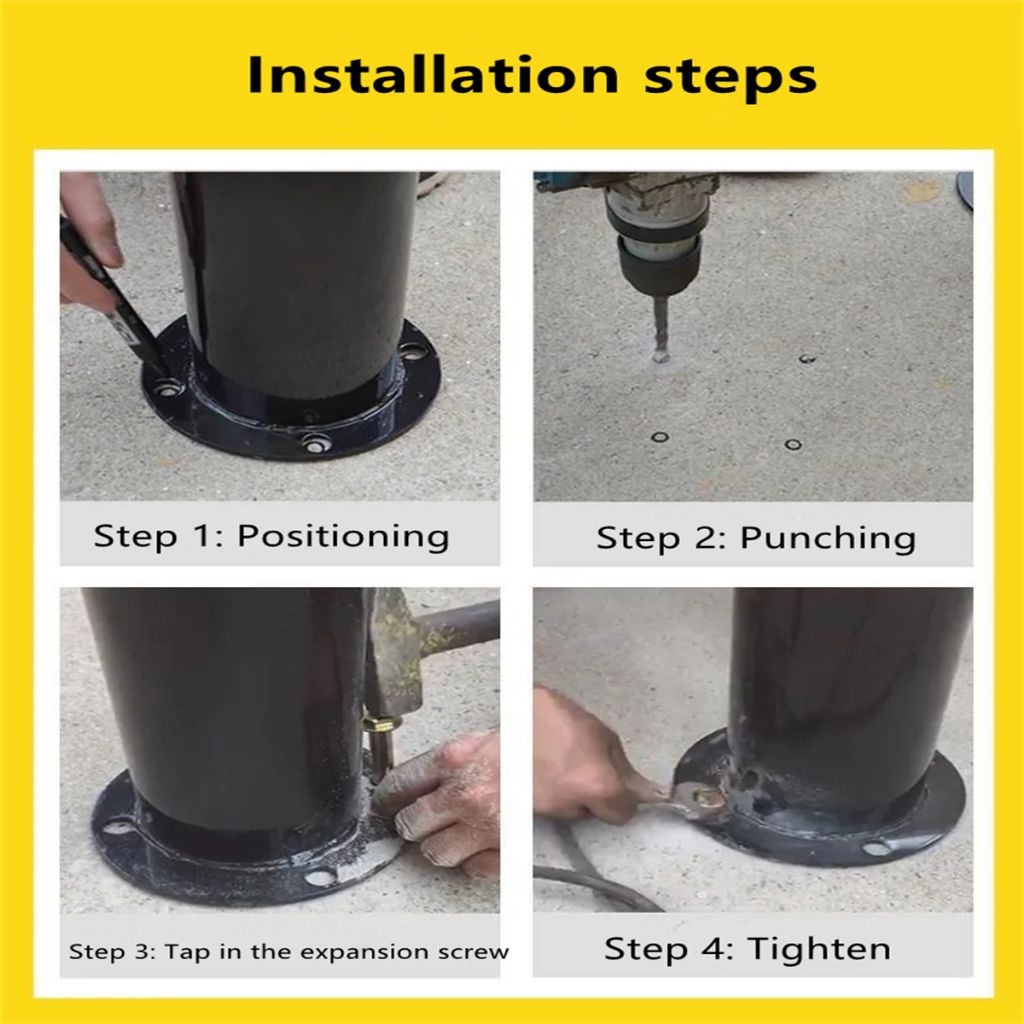 Installation steps

Step 1: Positioning

Step 2: Punching

Step 3: Tap in the expansion screw

Step 4: Tighten