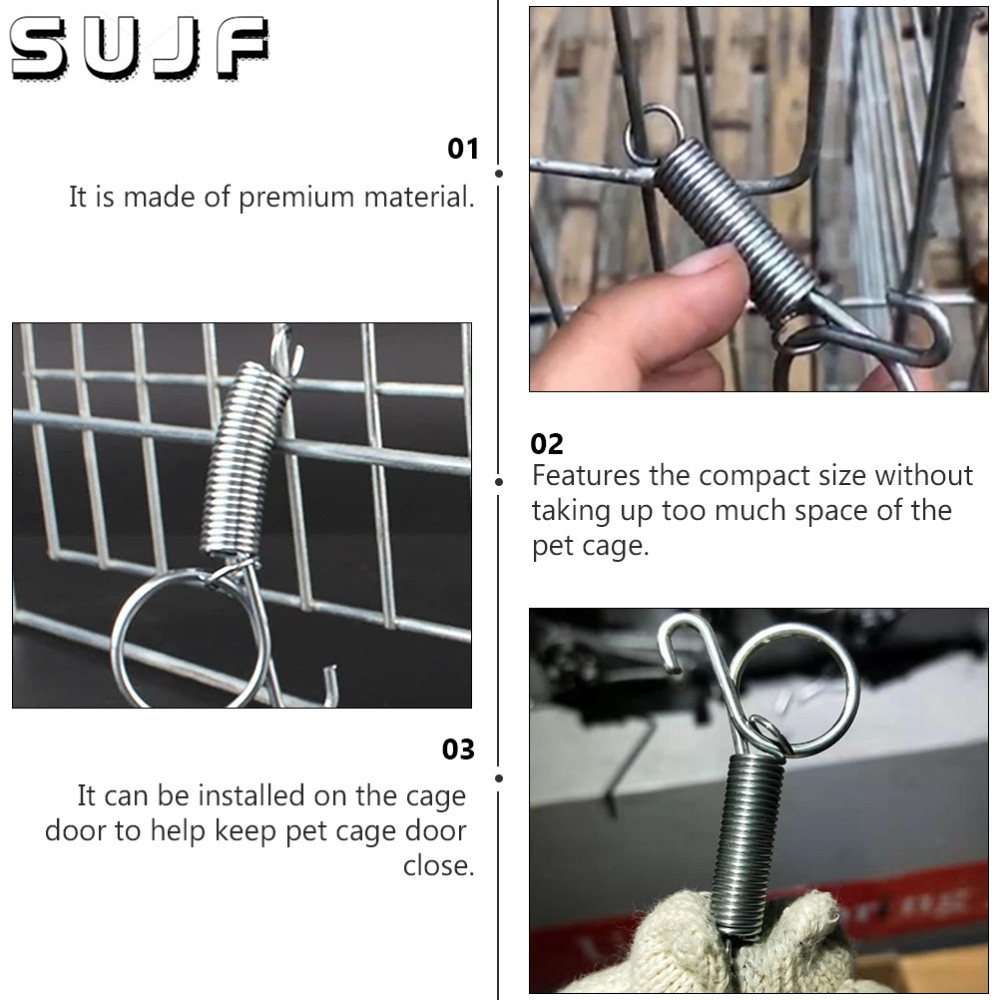 SUJF

01
It is made of premium material.

02
Features the compact size without taking up too much space of the pet cage.

03
It can be installed on the cage door to help keep pet cage door close.